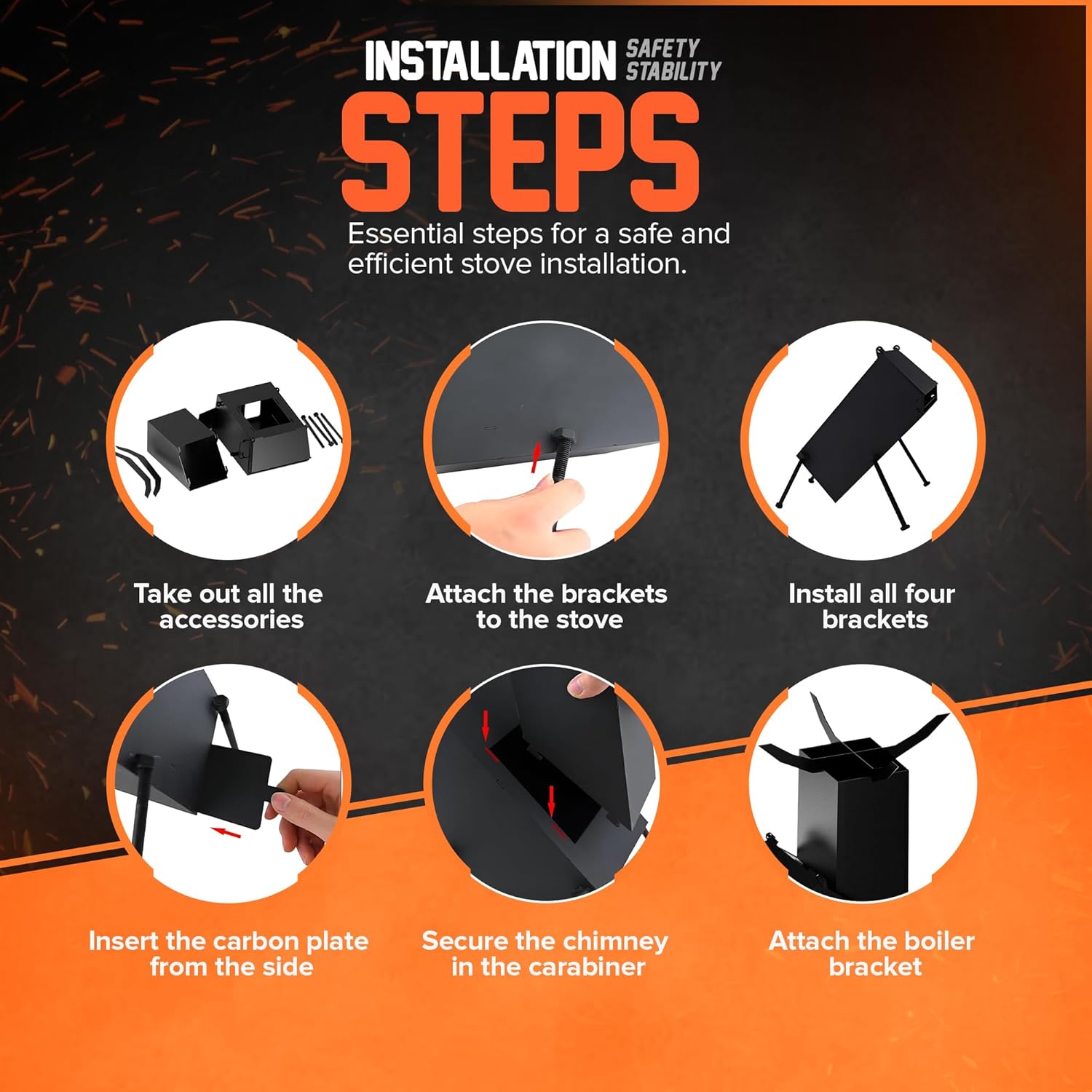 INSTALLATION SAFETY STABILITY

STEPS

Essential steps for a safe and efficient stove installation.

Take out all the accessories

Attach the brackets to the stove

Install all four brackets

Insert the carbon plate from the side

Secure the chimney in the carabiner

Attach the boiler bracket