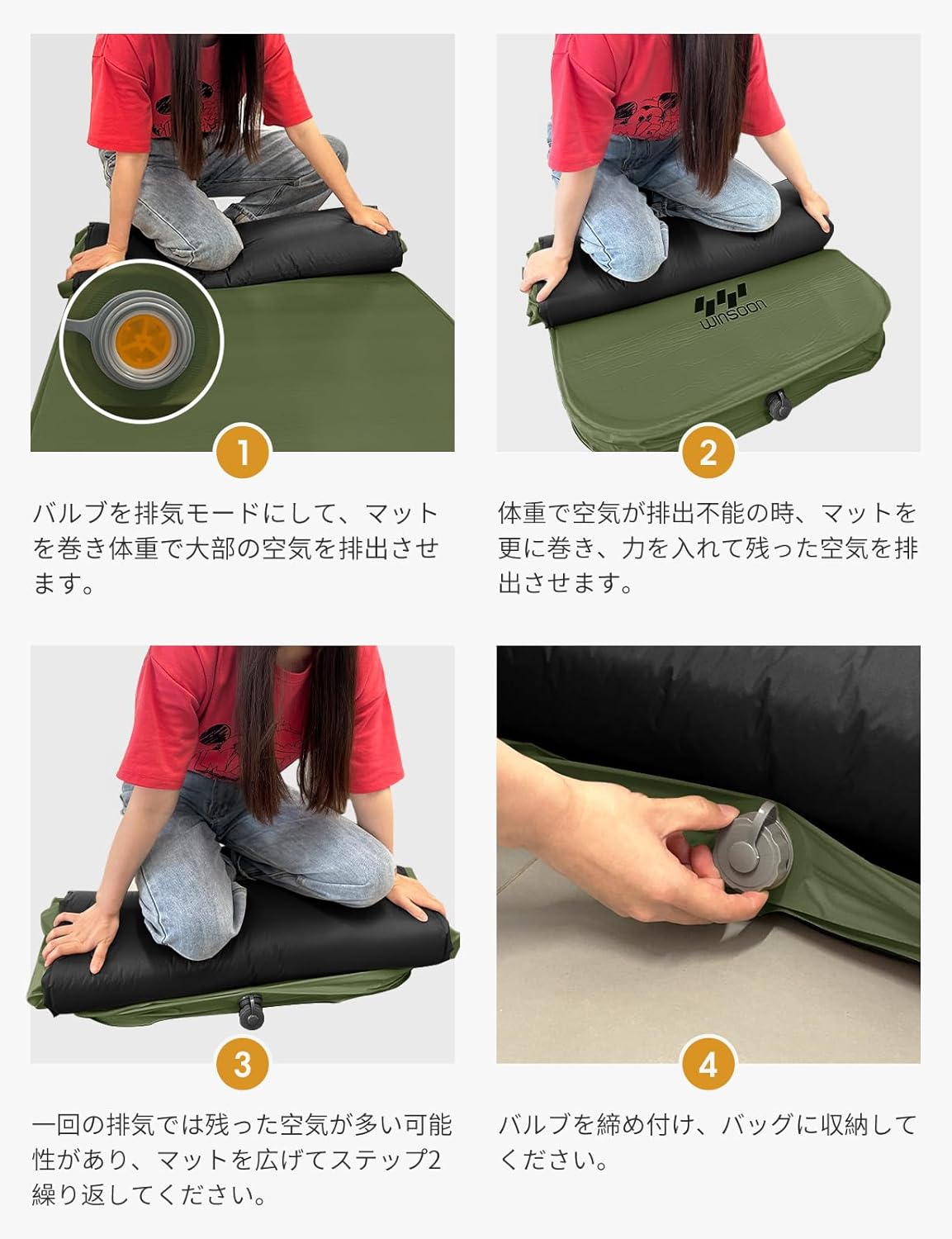 1

バルブを排気モードにして、マットを巻き体重で大部の空気を排出させます。

WINSOON

2

体重で空気が排出不能の時、マットを更に巻き、力を入れて残った空気を排出させます。

3

一回の排気では残った空気が多い可能性があり、マットを広げてステップ2繰り返してください。

4

バルブを締め付け、バッグに収納してください。