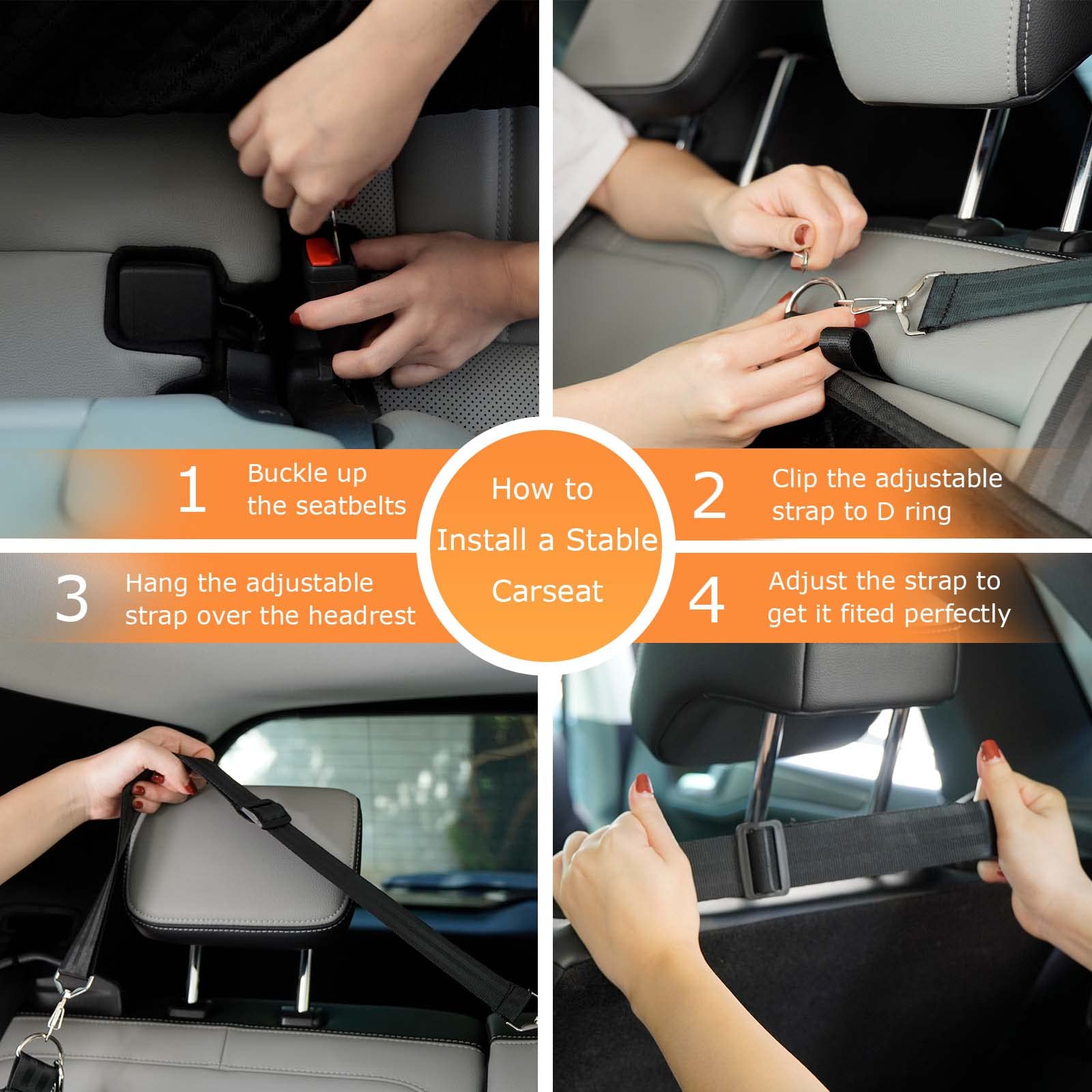 How to Install a Stable Carseat

1 Buckle up the seatbelts

2 Clip the adjustable strap to D ring

3 Hang the adjustable strap over the headrest

4 Adjust the strap to get it fited perfectly