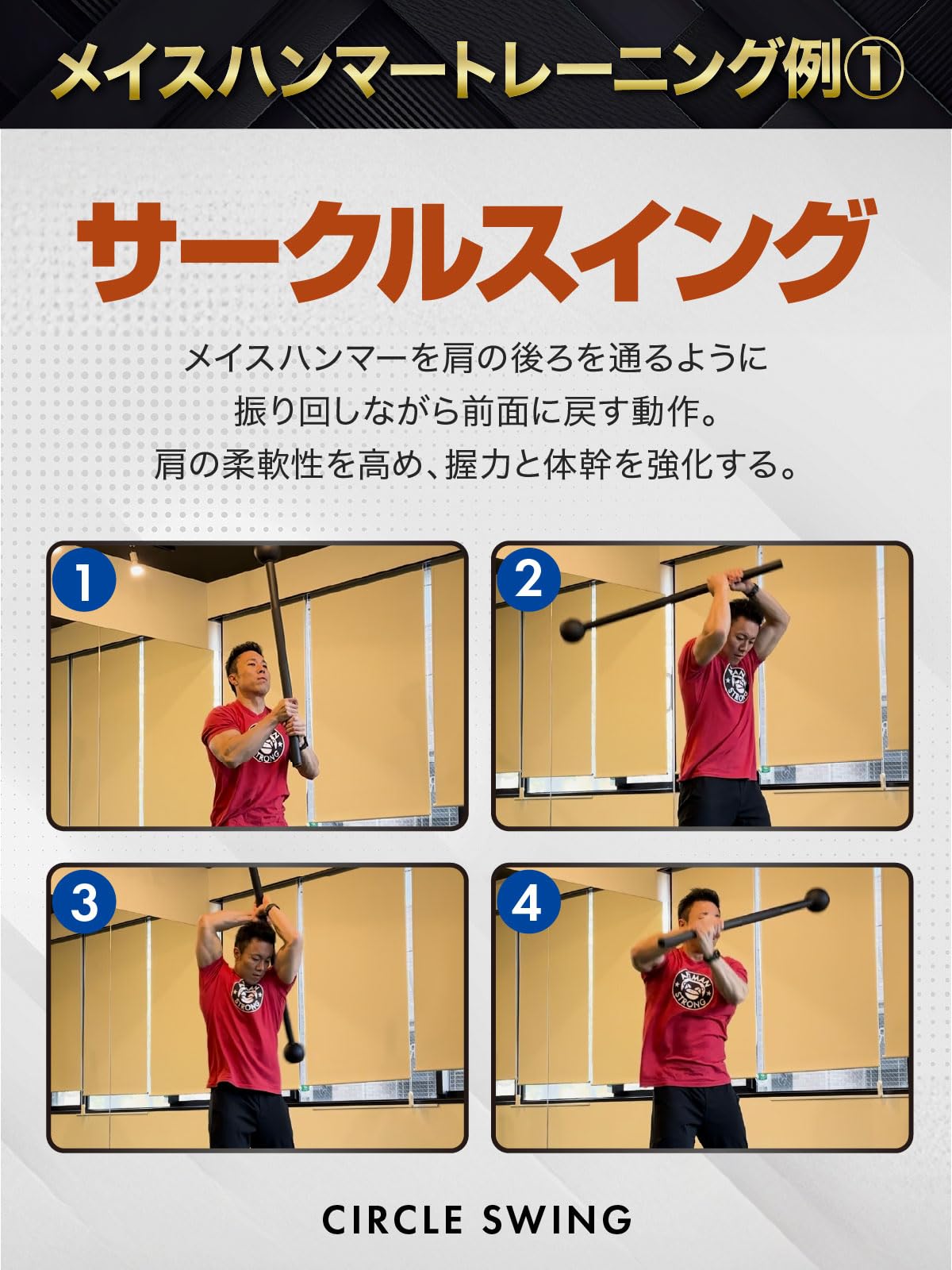 メイスハンマートレーニング例①

サークルスイング

メイスハンマーを肩の後ろを通るように
振り回しながら前面に戻す動作。
肩の柔軟性を高め、握力と体幹を強化する。

1

STRONG

2

STRONG

3

STRONG

4

STRONG

CIRCLE SWING