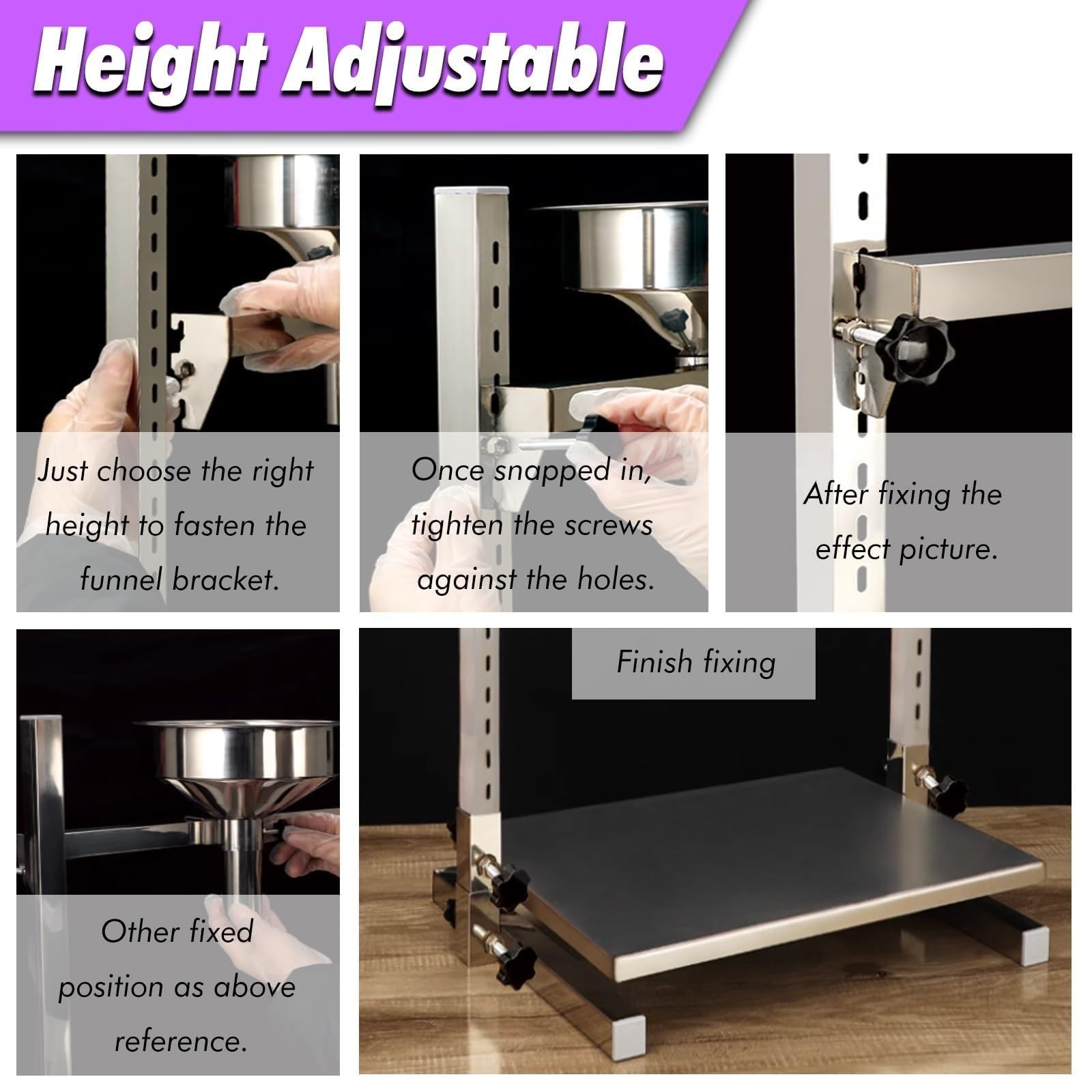 Height Adjustable

Just choose the right height to fasten the funnel bracket.

Once snapped in, tighten the screws against the holes.

After fixing the effect picture.

Other fixed position as above reference.

Finish fixing