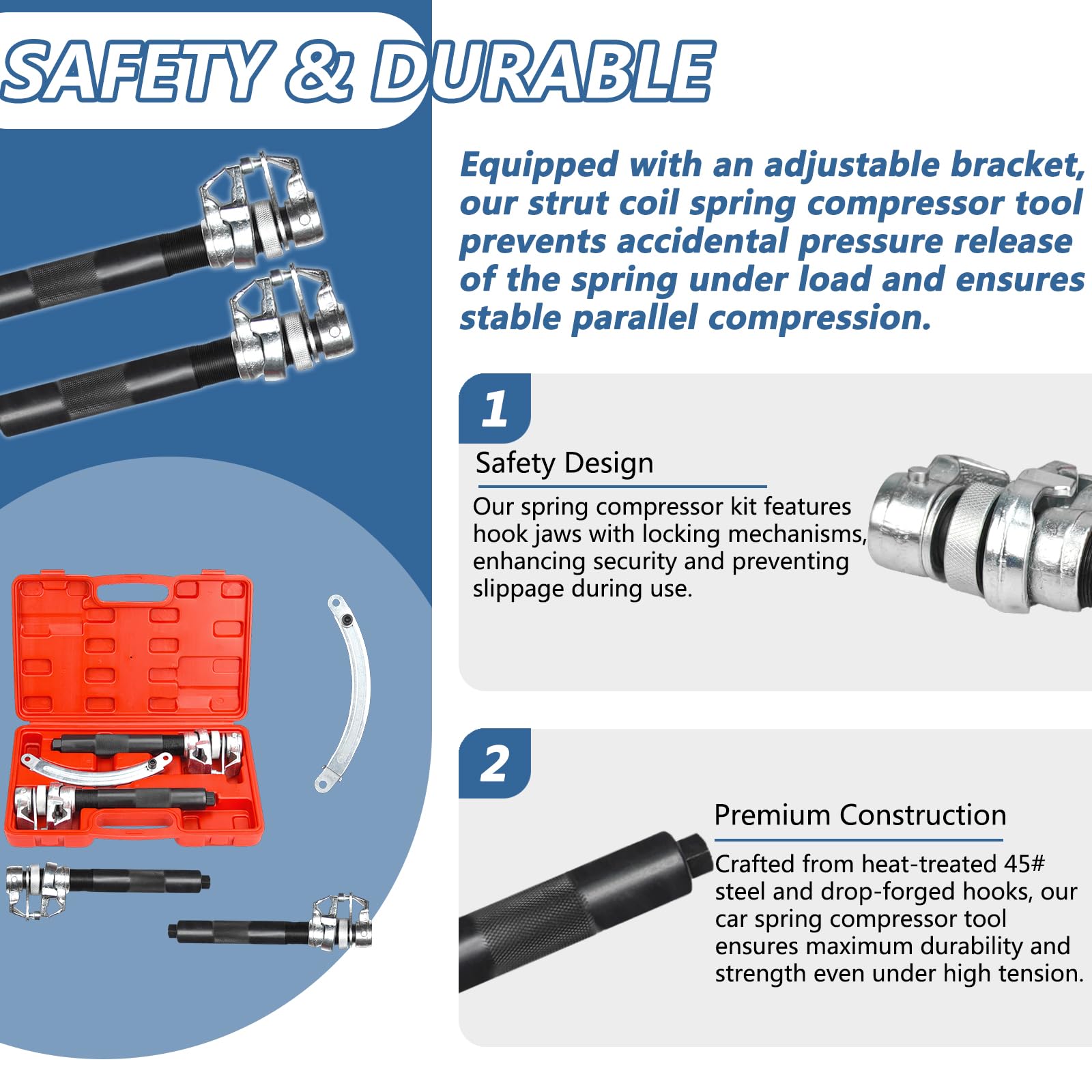 SAFETY & DURABLE

Equipped with an adjustable bracket, our strut coil spring compressor tool prevents accidental pressure release of the spring under load and ensures stable parallel compression.

1

Safety Design

Our spring compressor kit features hook jaws with locking mechanisms, enhancing security and preventing slippage during use.

2

Premium Construction

Crafted from heat-treated 45# steel and drop-forged hooks, our car spring compressor tool ensures maximum durability and strength even under high tension.