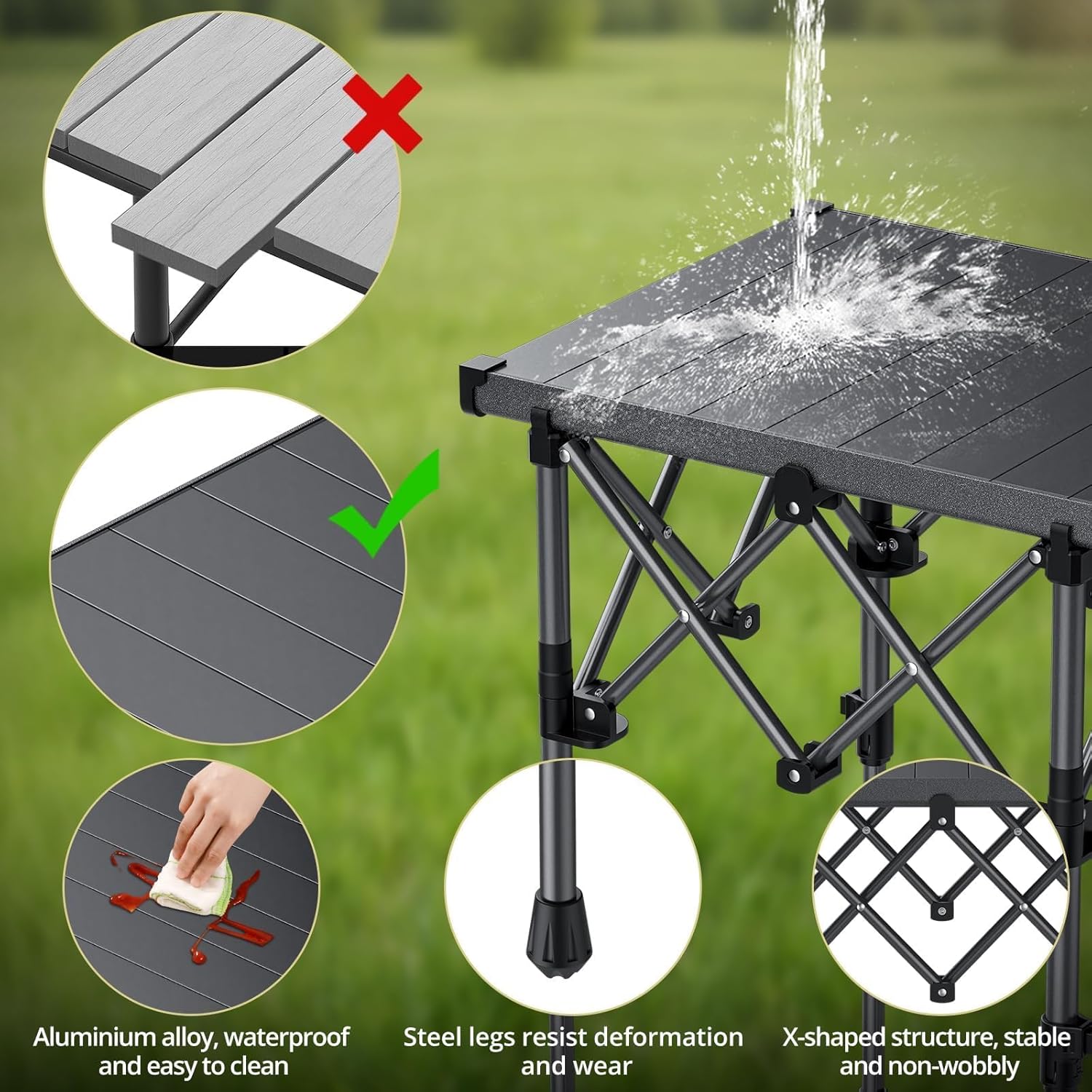 Aluminium alloy, waterproof and easy to clean

Steel legs resist deformation and wear

X-shaped structure, stable and non-wobbly