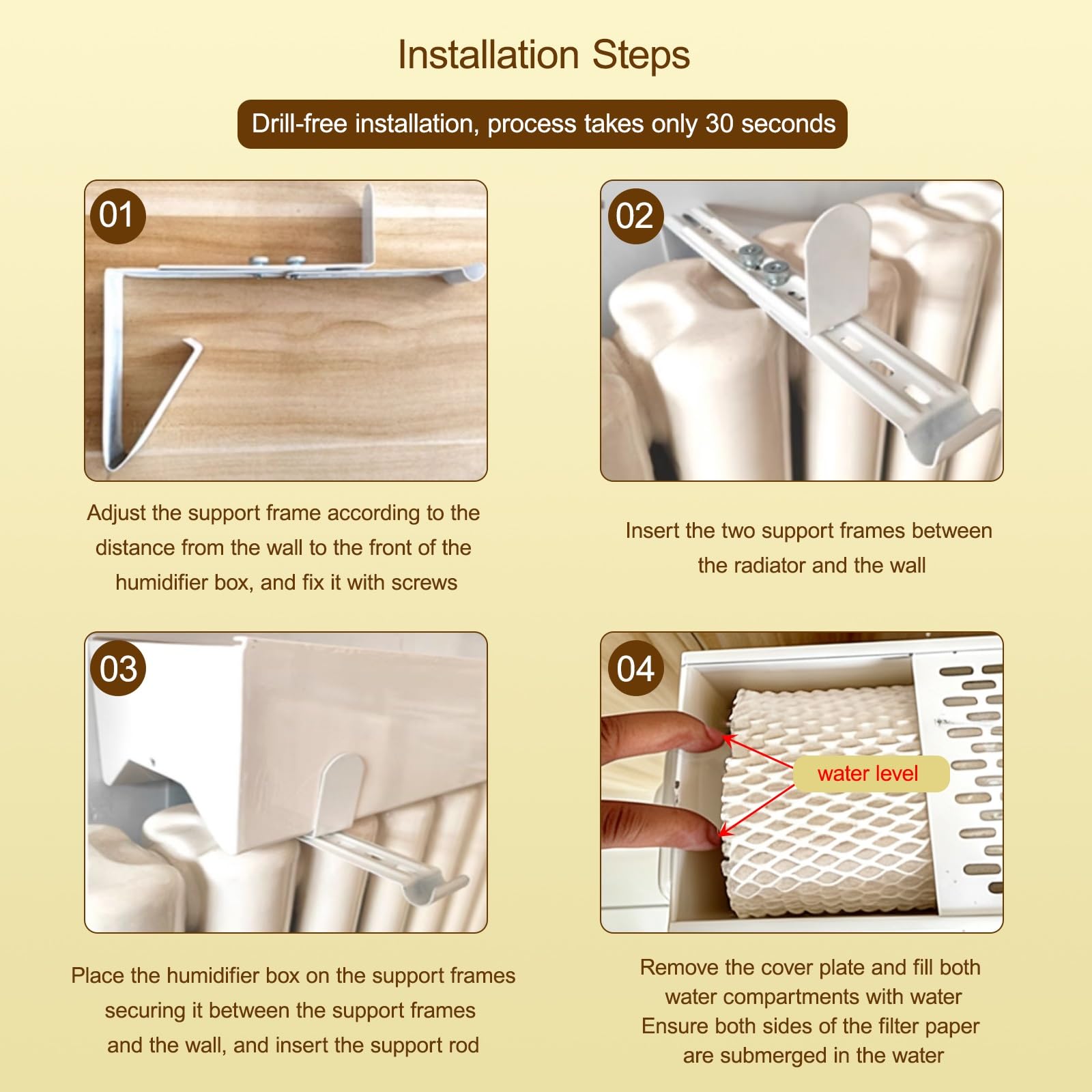 Installation Steps

Drill-free installation, process takes only 30 seconds

01

Adjust the support frame according to the distance from the wall to the front of the humidifier box, and fix it with screws

02

Insert the two support frames between the radiator and the wall

03

Place the humidifier box on the support frames securing it between the support frames and the wall, and insert the support rod

04

water level

Remove the cover plate and fill both water compartments with water
Ensure both sides of the filter paper are submerged in the water