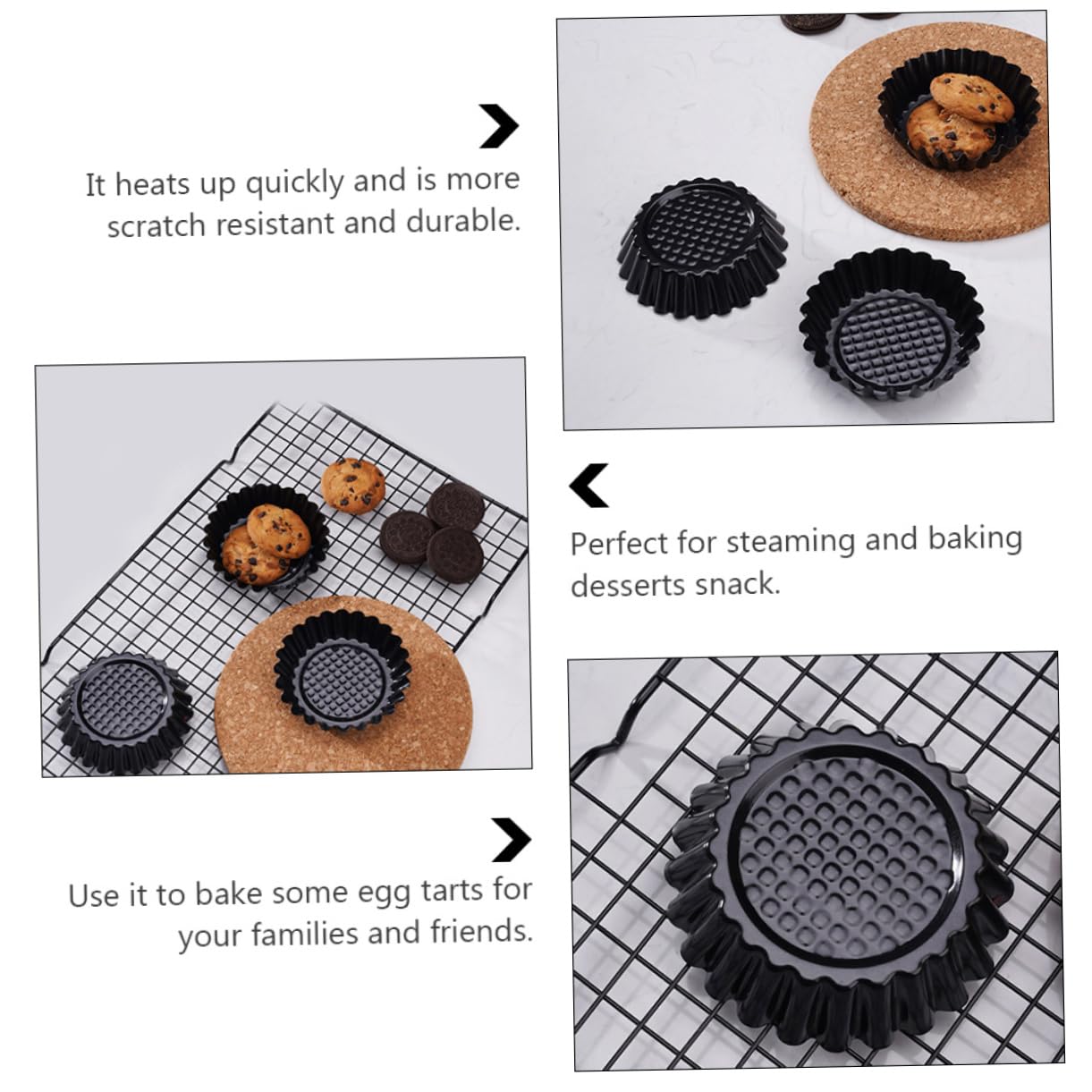 It heats up quickly and is more scratch resistant and durable.

Perfect for steaming and baking desserts snack.

Use it to bake some egg tarts for your families and friends.