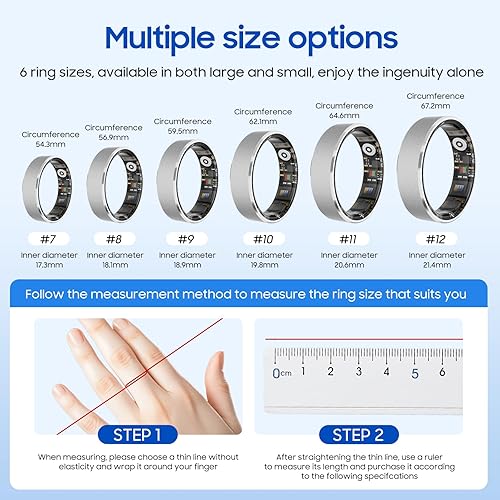 Multiple size options

6 ring sizes, available in both large and small, enjoy the ingenuity alone

Circumference 54.3mm
#7
Inner diameter 17.3mm

Circumference 56.9mm
#8
Inner diameter 18.1mm

Circumference 59.5mm
#9
Inner diameter 18.9mm

Circumference 62.1mm
#10
Inner diameter 19.8mm

Circumference 64.6mm
#11
Inner diameter 20.6mm

Circumference 67.2mm
#12
Inner diameter 21.4mm

Follow the measurement method to measure the ring size that suits you

0cm 1 2 3 4 5 6

STEP 1

When measuring, please choose a thin line without elasticity and wrap it around your finger

STEP 2

After straightening the thin line, use a ruler to measure its length and purchase it according to the following specifcations