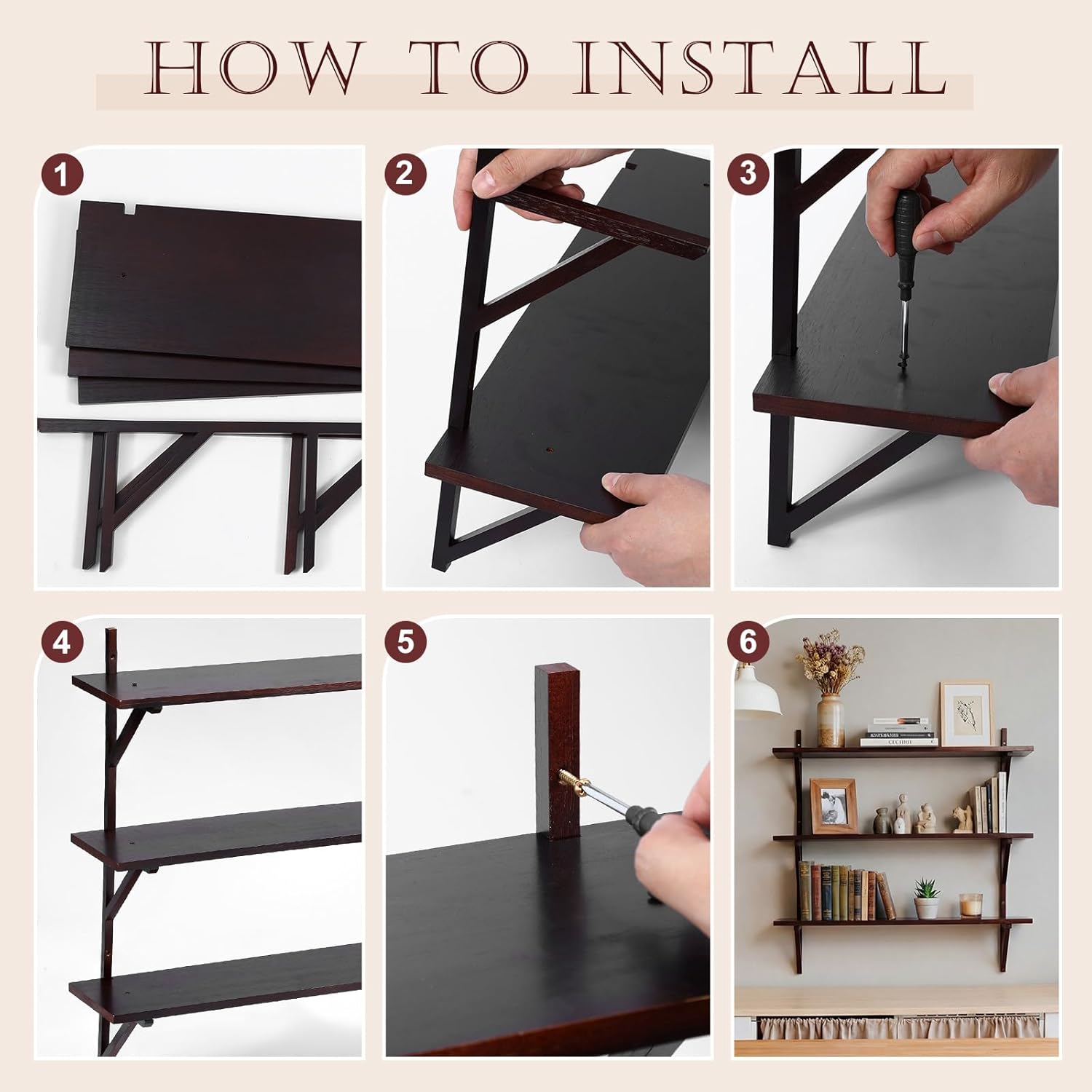 HOW TO INSTALL

1

2

3

4

5

6