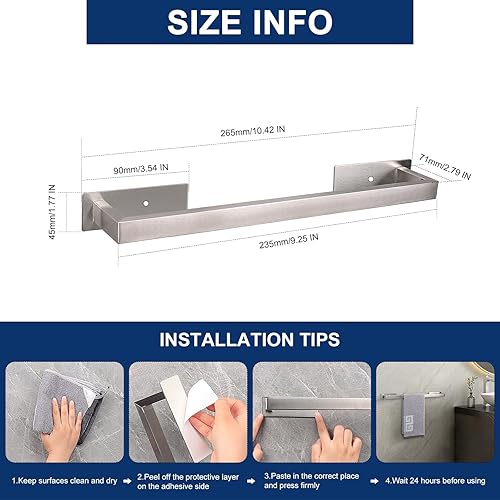 SIZE INFO

265mm/10.42 IN

90mm/3.54 IN

71mm/2.79 IN

45mm/1.77 IN

235mm/9.25 IN

INSTALLATION TIPS

1.Keep surfaces clean and dry

2.Peel off the protective layer on the adhesive side

3.Paste in the correct place and press firmly

4.Wait 24 hours before using