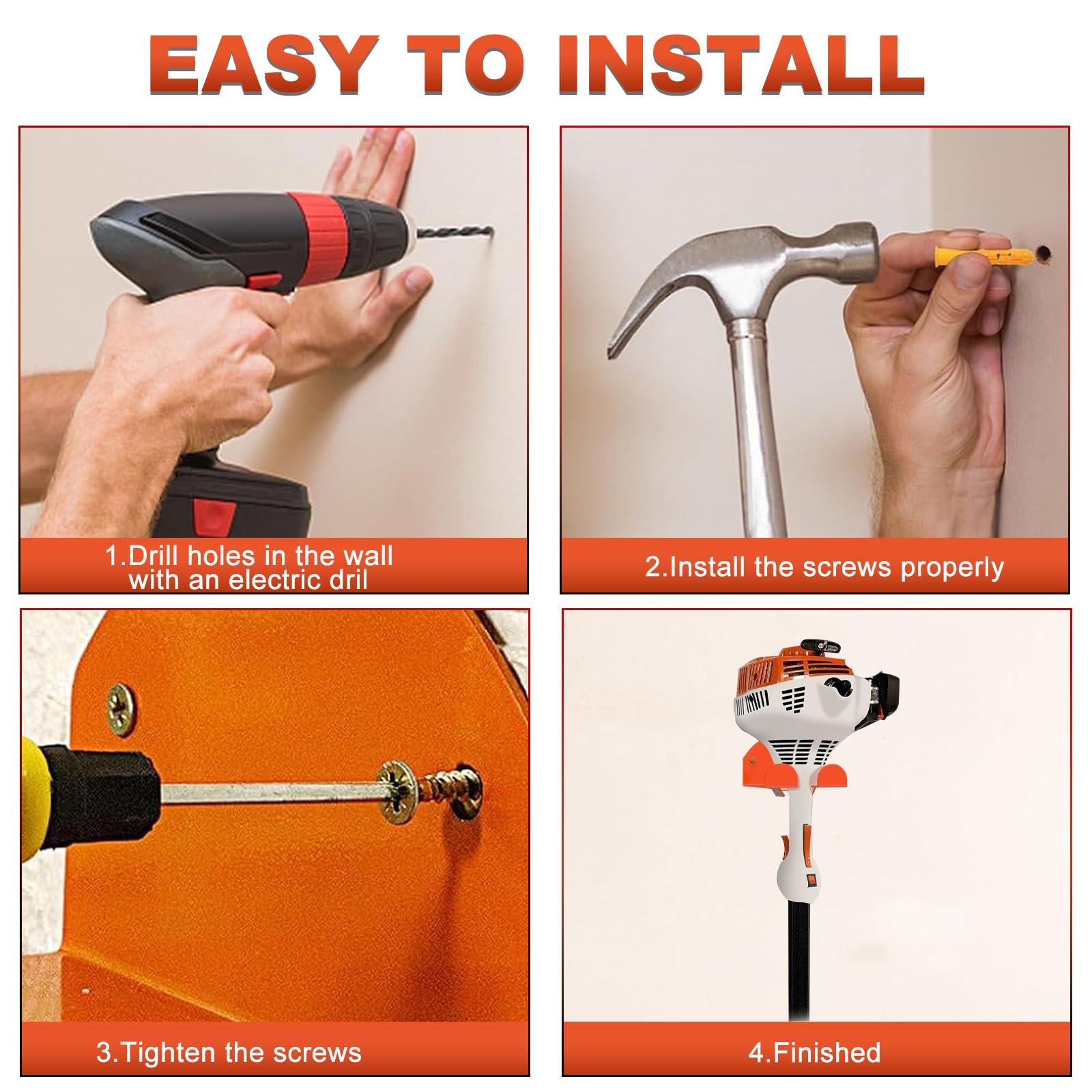 EASY TO INSTALL

1.Drill holes in the wall with an electric dril

2.Install the screws properly

3.Tighten the screws

4.Finished