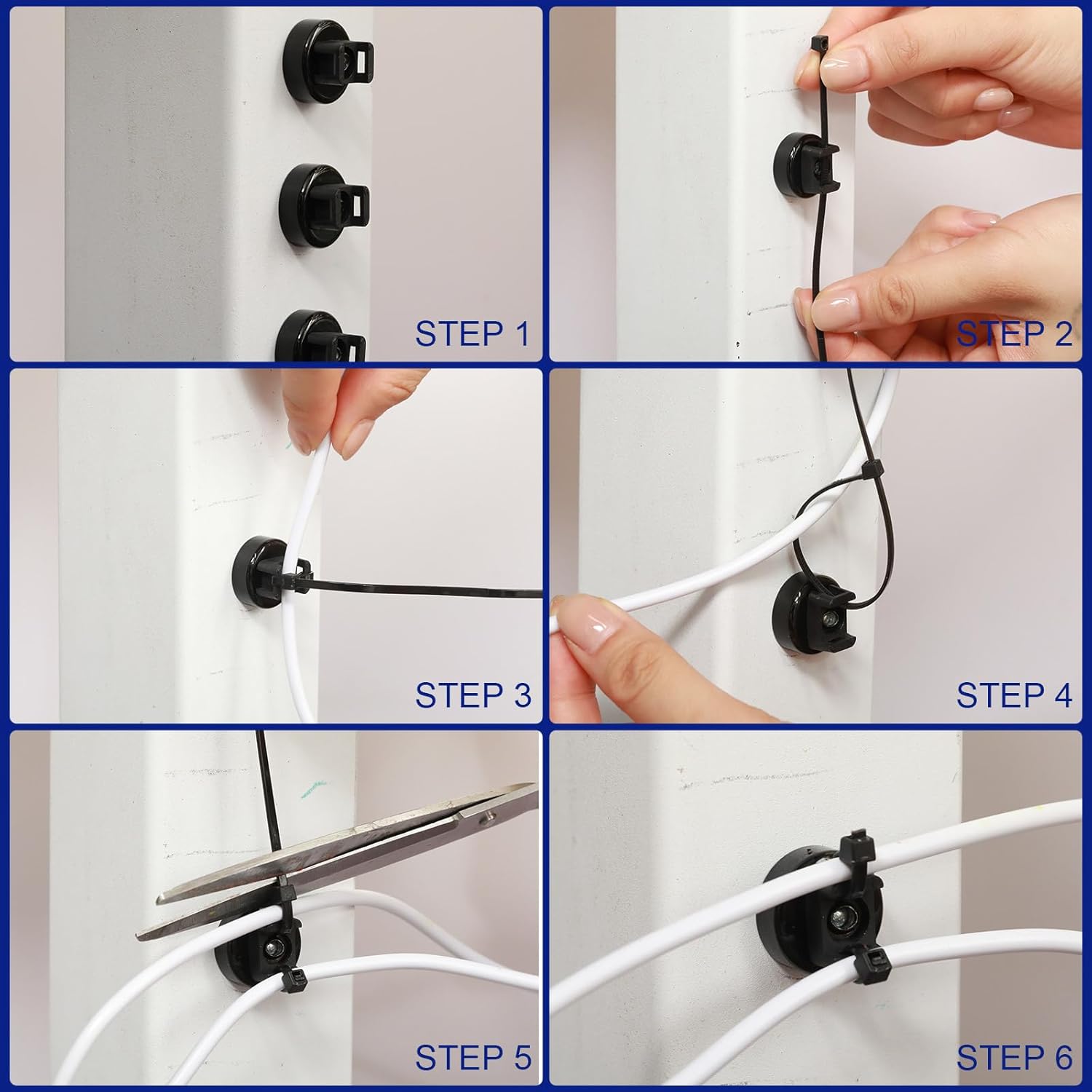 STEP 1

STEP 2

STEP 3

STEP 4

STEP 5

STEP 6