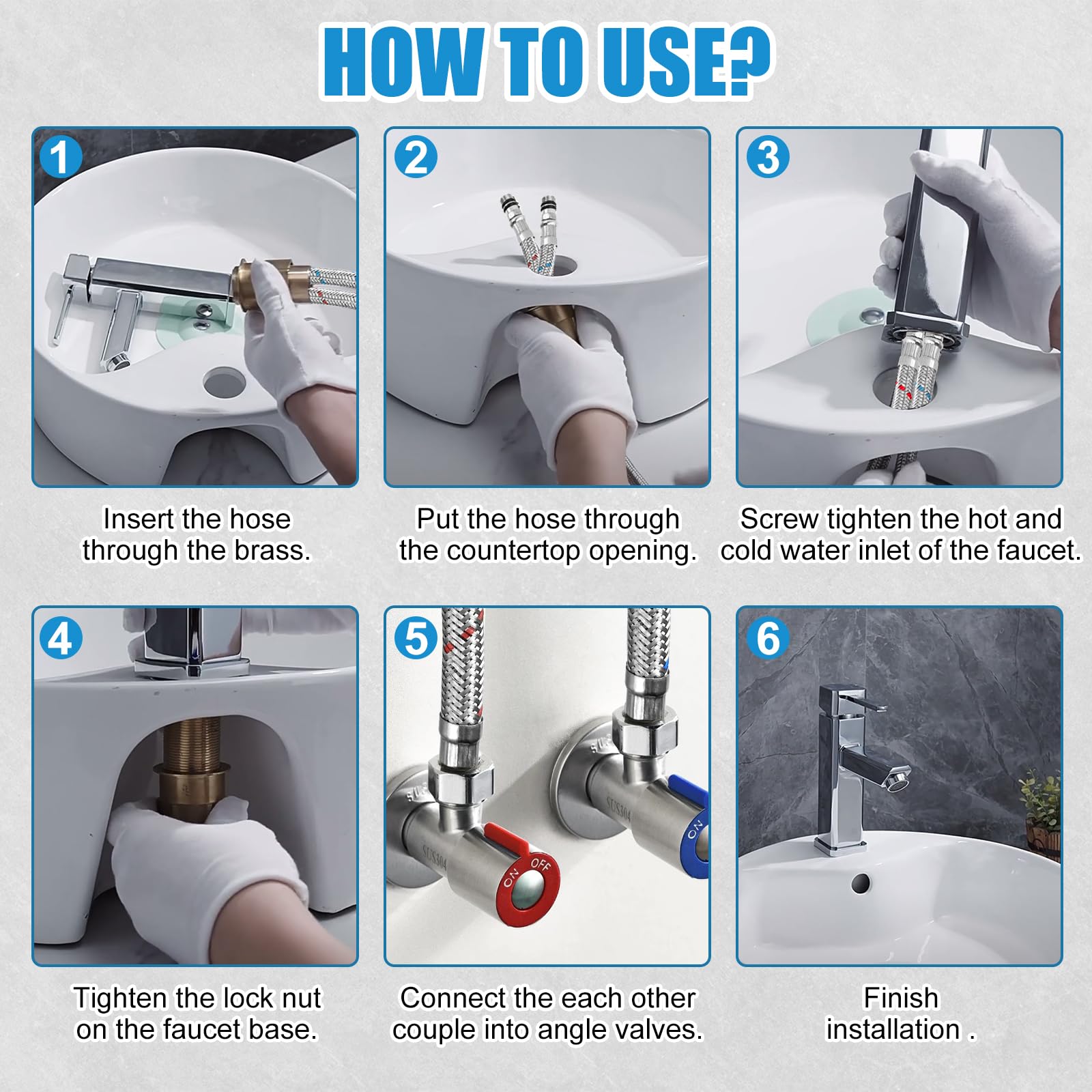 HOW TO USE?

1

Insert the hose through the brass.

2

Put the hose through the countertop opening.

3

Screw tighten the hot and cold water inlet of the faucet.

4

Tighten the lock nut on the faucet base.

5

SUS304 ON OFF SUS304 ON

Connect the each other couple into angle valves.

6

Finish installation .