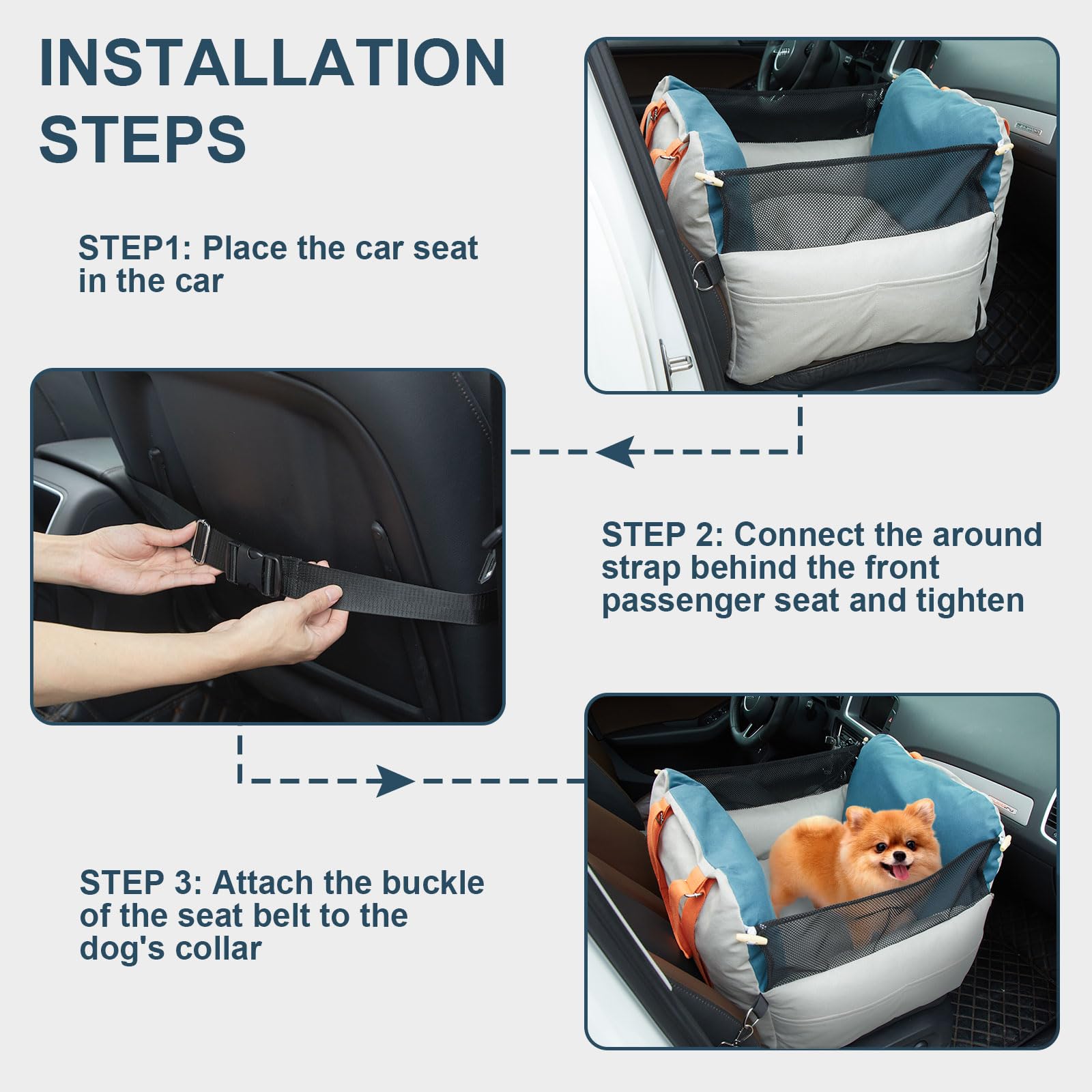 INSTALLATION STEPS

STEP1: Place the car seat in the car

STEP 2: Connect the around strap behind the front passenger seat and tighten

STEP 3: Attach the buckle of the seat belt to the dog's collar