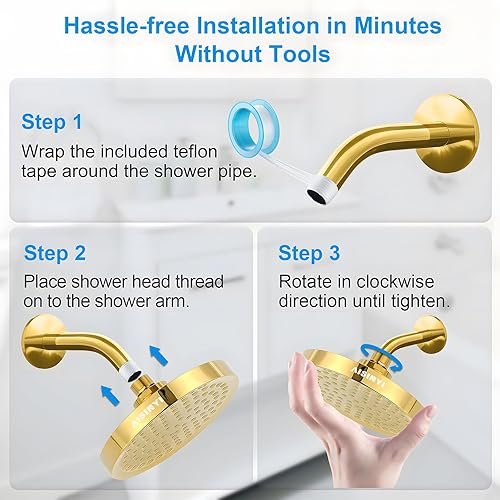 Hassle-free Installation in Minutes Without Tools

Step 1

Wrap the included teflon tape around the shower pipe.

Step 2

Place shower head thread on to the shower arm.

AISINYI

Step 3

Rotate in clockwise direction until tighten.

AISINYI