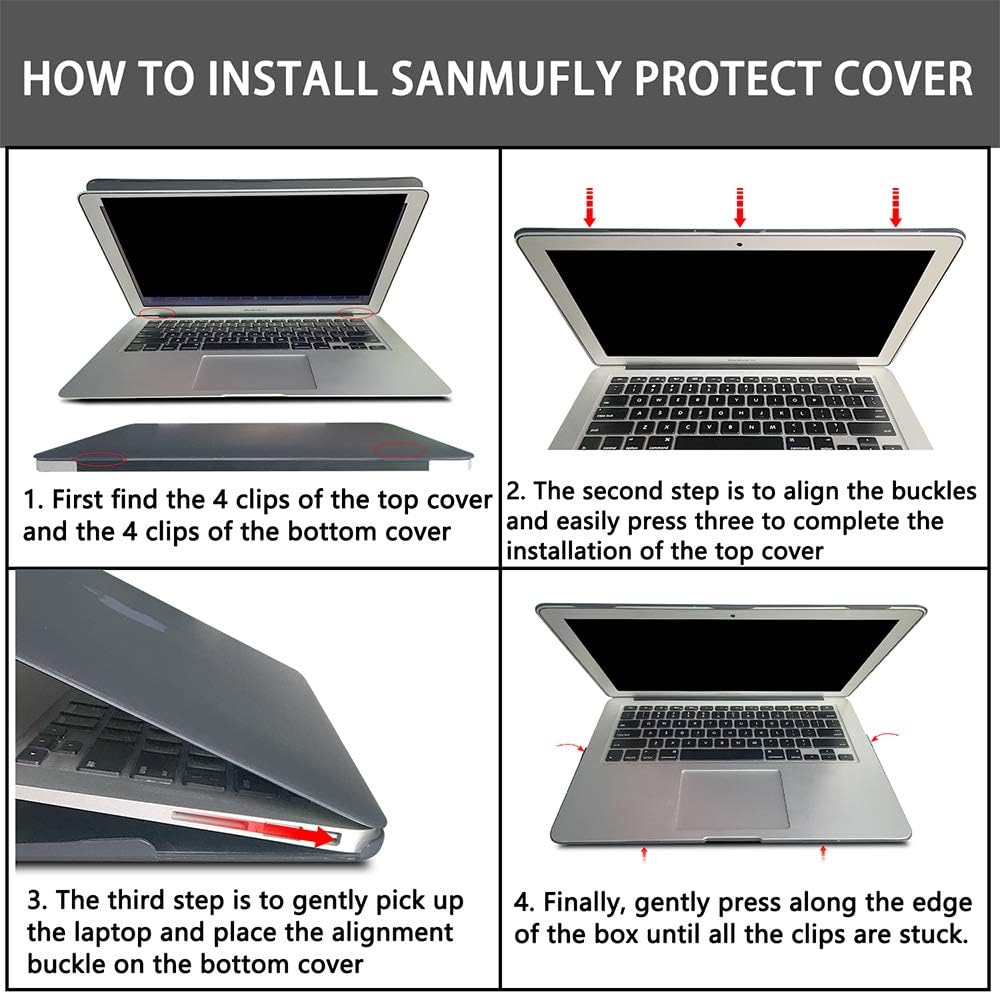 HOW TO INSTALL SANMUFLY PROTECT COVER

1. First find the 4 clips of the top cover and the 4 clips of the bottom cover

2. The second step is to align the buckles and easily press three to complete the installation of the top cover

3. The third step is to gently pick up the laptop and place the alignment buckle on the bottom cover

4. Finally, gently press along the edge of the box until all the clips are stuck.