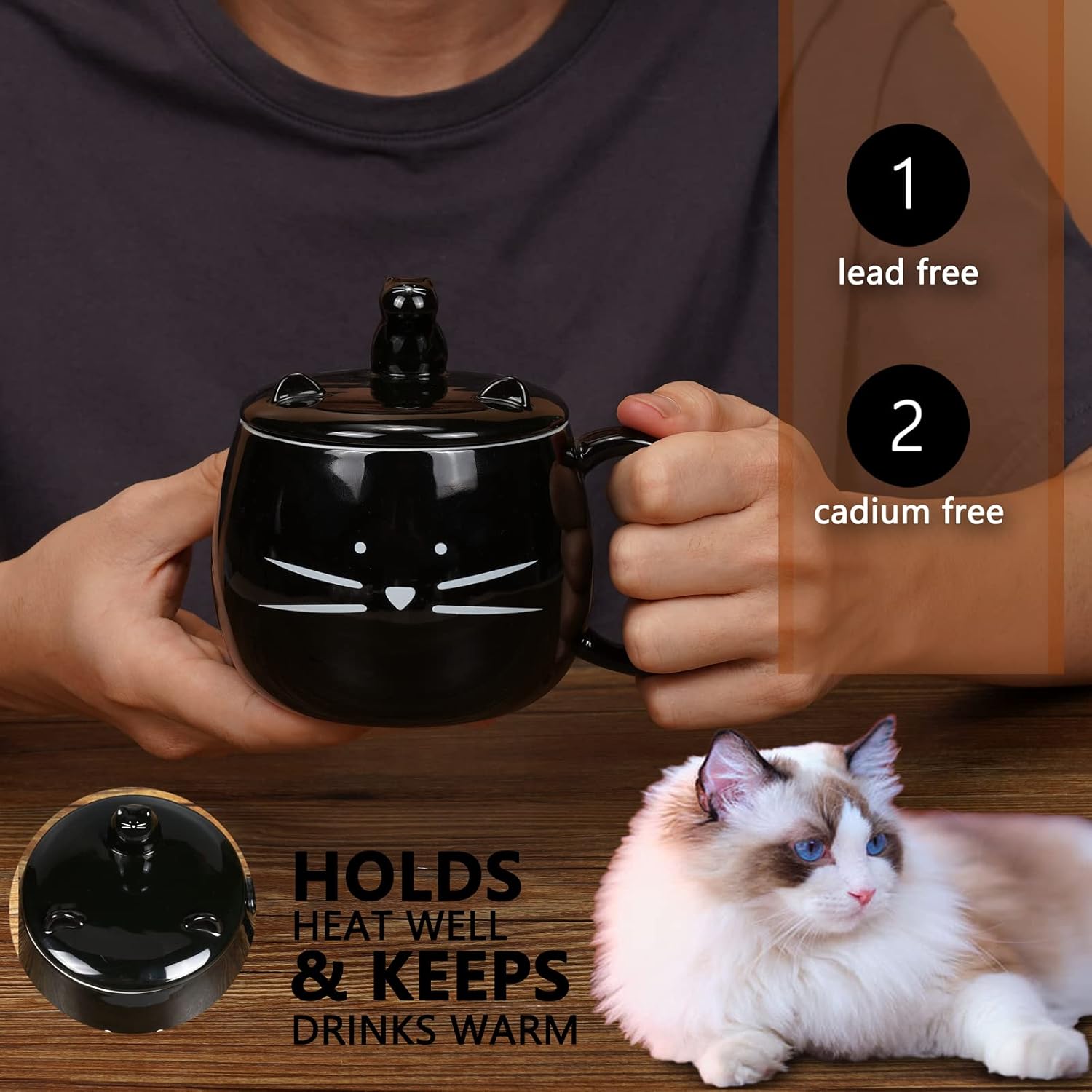 1
lead free

2
cadium free

HOLDS
HEAT WELL
& KEEPS
DRINKS WARM