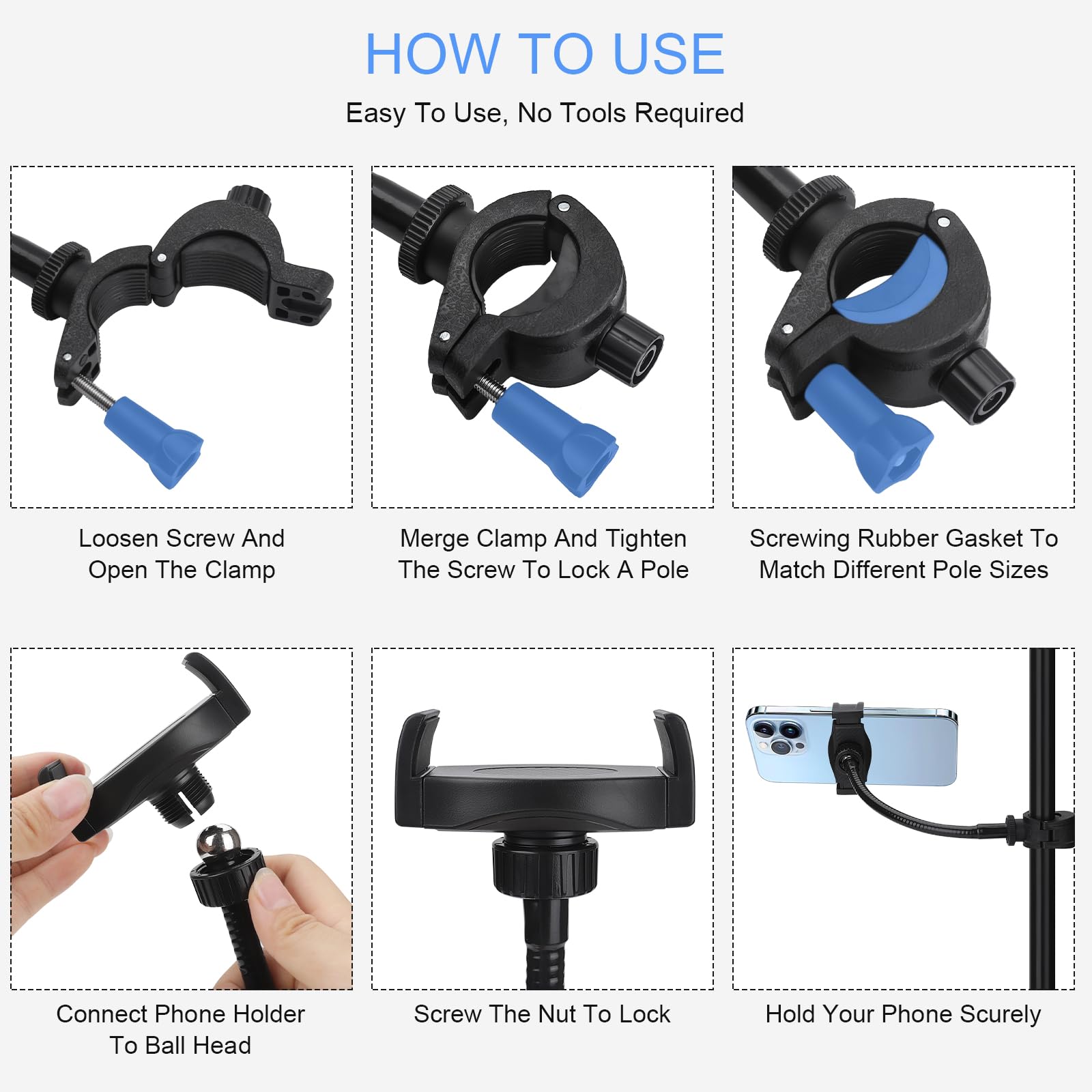 HOW TO USE

Easy To Use, No Tools Required

Loosen Screw And Open The Clamp

Merge Clamp And Tighten The Screw To Lock A Pole

Screwing Rubber Gasket To Match Different Pole Sizes

Connect Phone Holder To Ball Head

Screw The Nut To Lock

Hold Your Phone Scurely