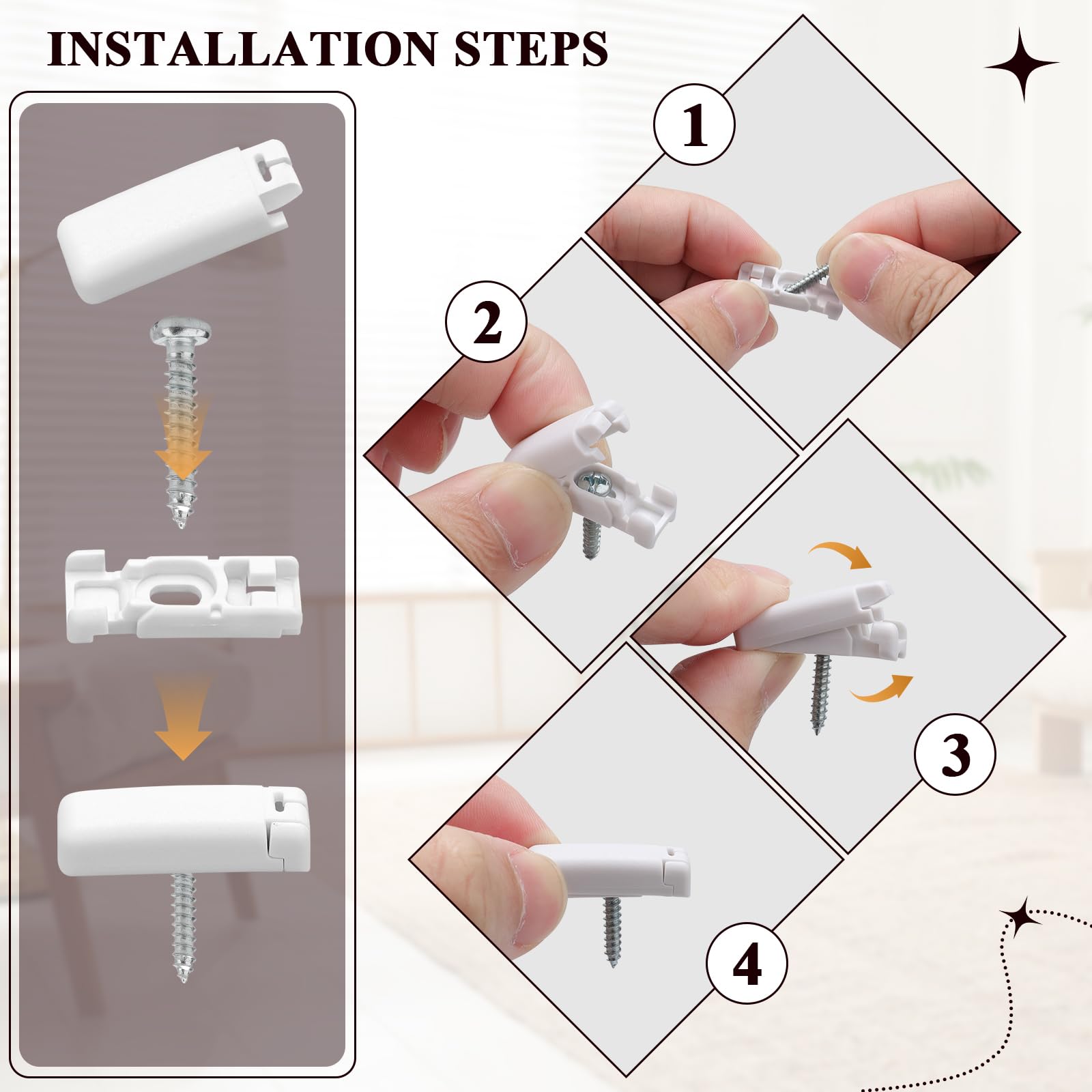 INSTALLATION STEPS

1

2

3

4