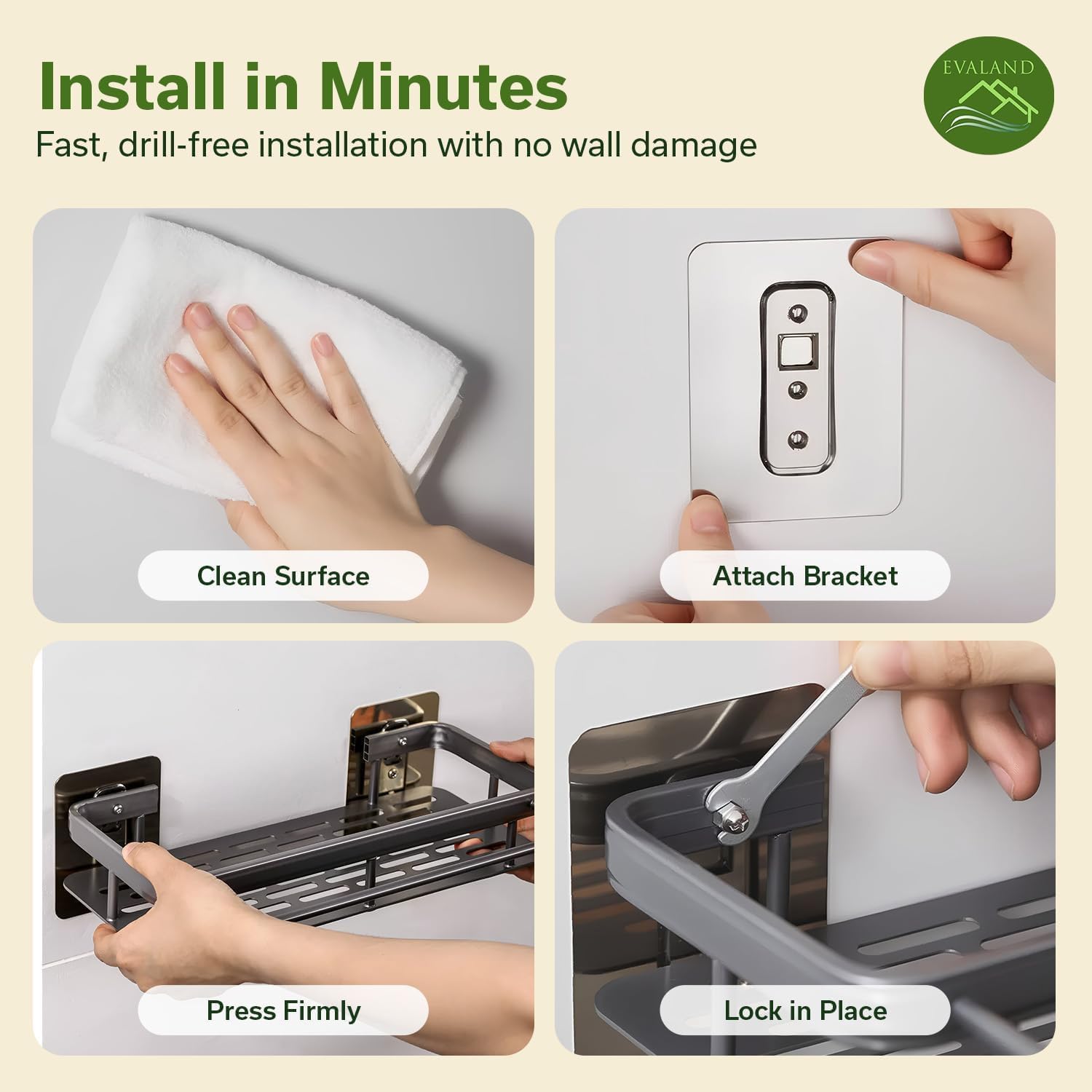 Install in Minutes
Fast, drill-free installation with no wall damage

EVALAND

Clean Surface

Attach Bracket

Press Firmly

Lock in Place