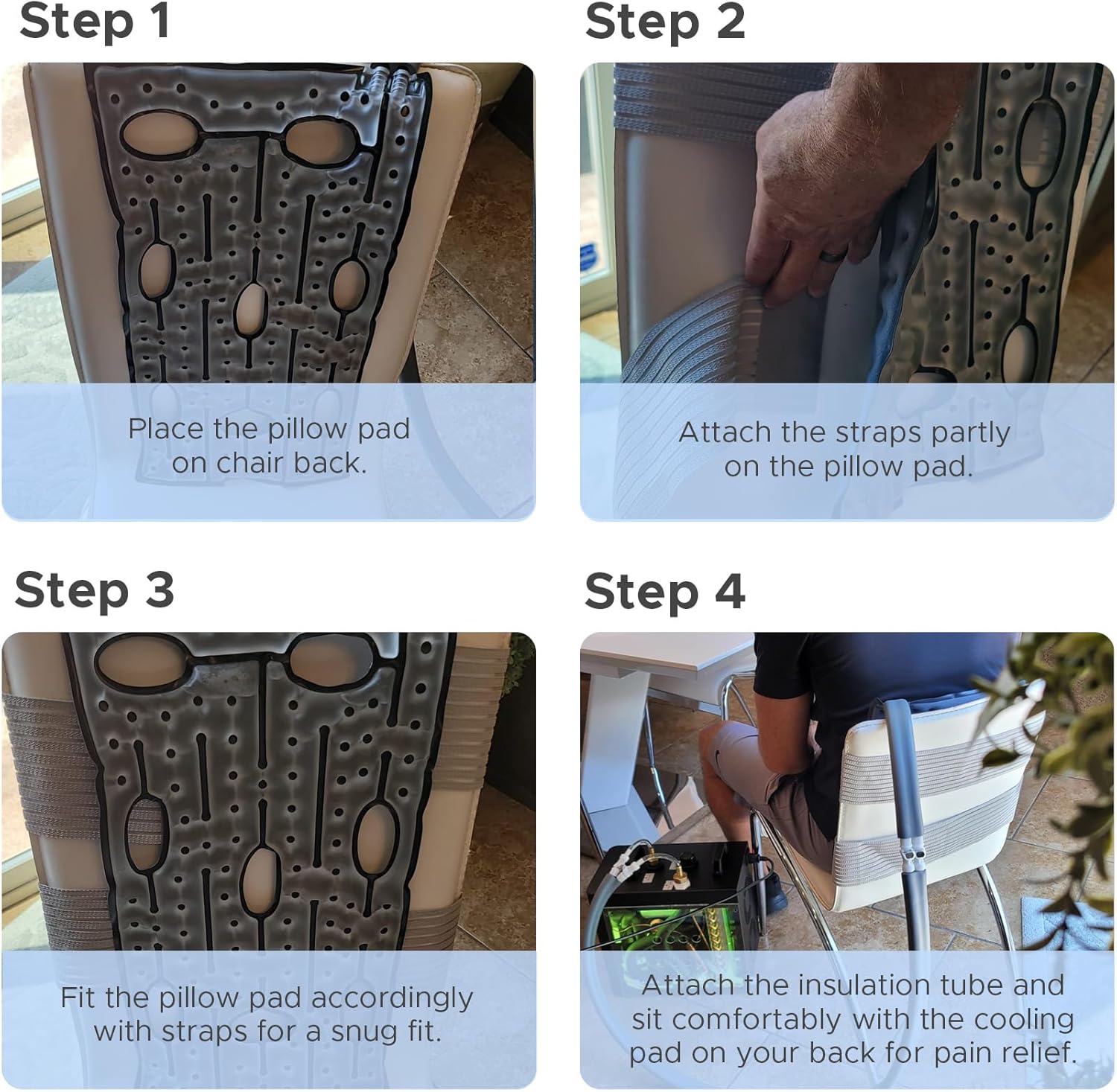 Step 1

Place the pillow pad on chair back.

Step 2

Attach the straps partly on the pillow pad.

Step 3

Fit the pillow pad accordingly with straps for a snug fit.

Step 4

Attach the insulation tube and sit comfortably with the cooling pad on your back for pain relief.