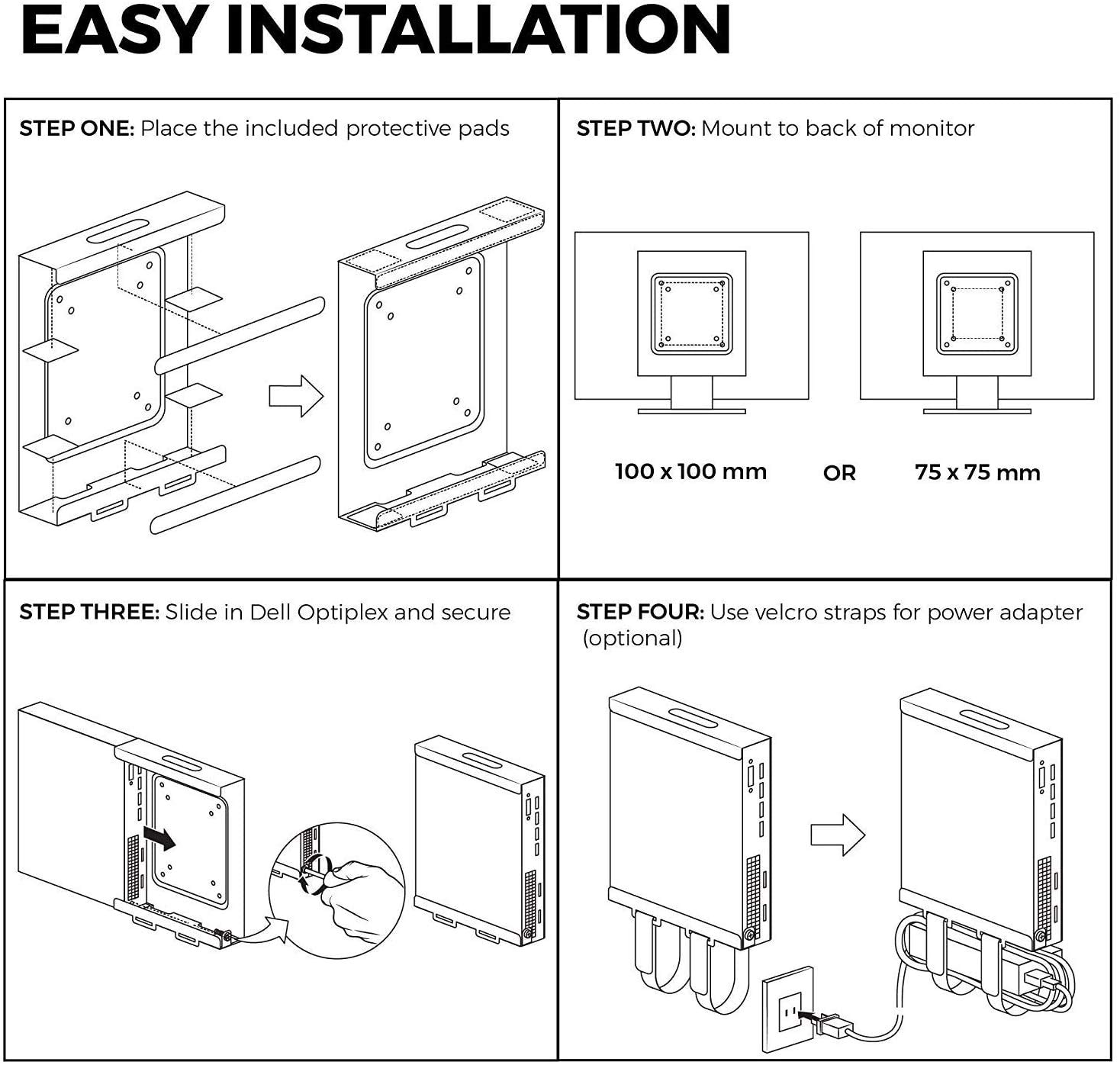 EASY INSTALLATION

STEP ONE: Place the included protective pads

STEP TWO: Mount to back of monitor

100 x 100 mm

OR

75 x 75 mm

STEP THREE: Slide in Dell Optiplex and secure

STEP FOUR: Use velcro straps for power adapter (optional)