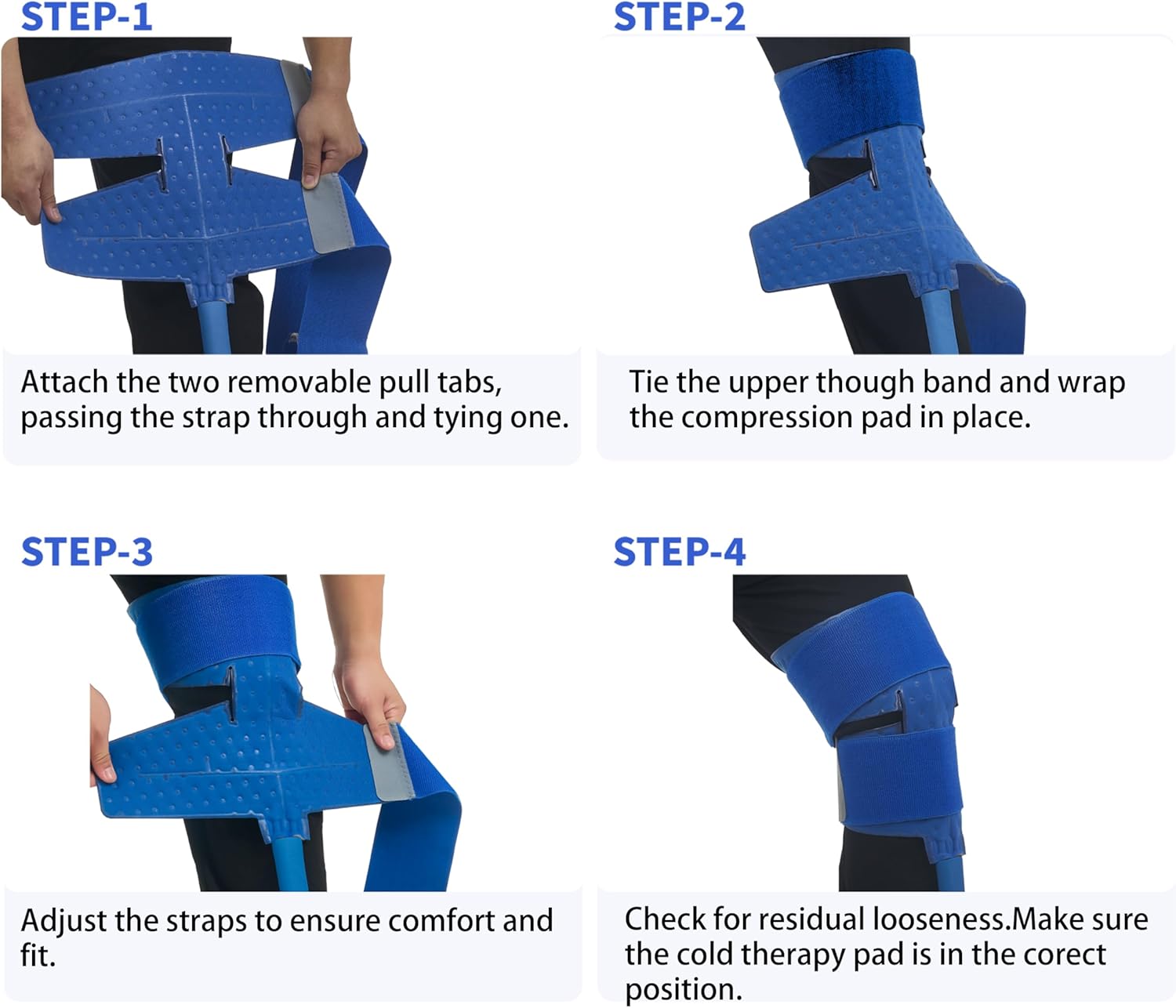 STEP-1

Attach the two removable pull tabs, passing the strap through and tying one.

STEP-2

Tie the upper though band and wrap the compression pad in place.

STEP-3

Adjust the straps to ensure comfort and fit.

STEP-4

Check for residual looseness.Make sure the cold therapy pad is in the corect position.