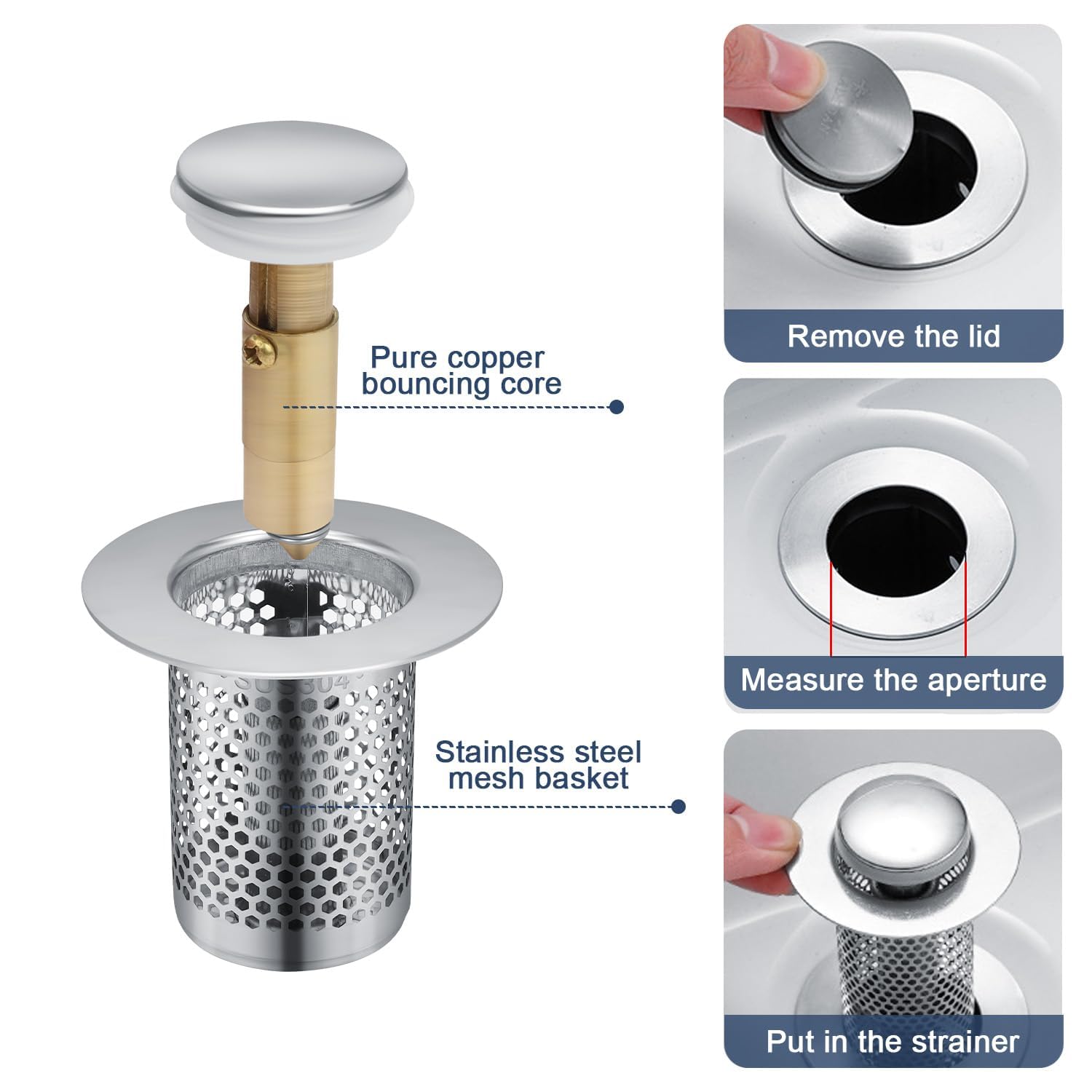 Pure copper bouncing core

SUS304

Stainless steel mesh basket

Remove the lid

Measure the aperture

Put in the strainer