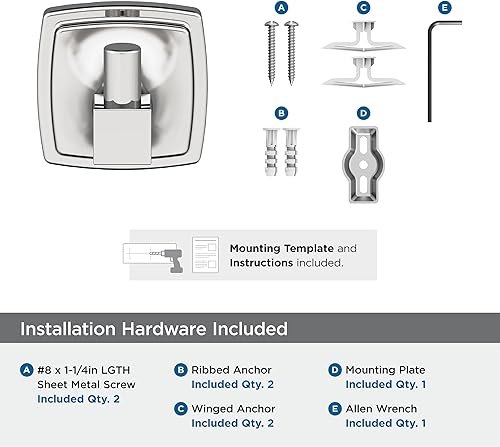 A

C

E

B

D

Mounting Template and Instructions included.

Installation Hardware Included

A #8 x 1-1/4in LGTH Sheet Metal Screw
Included Qty. 2

B Ribbed Anchor
Included Qty. 2

C Winged Anchor
Included Qty. 2

D Mounting Plate
Included Qty. 1

E Allen Wrench
Included Qty. 1