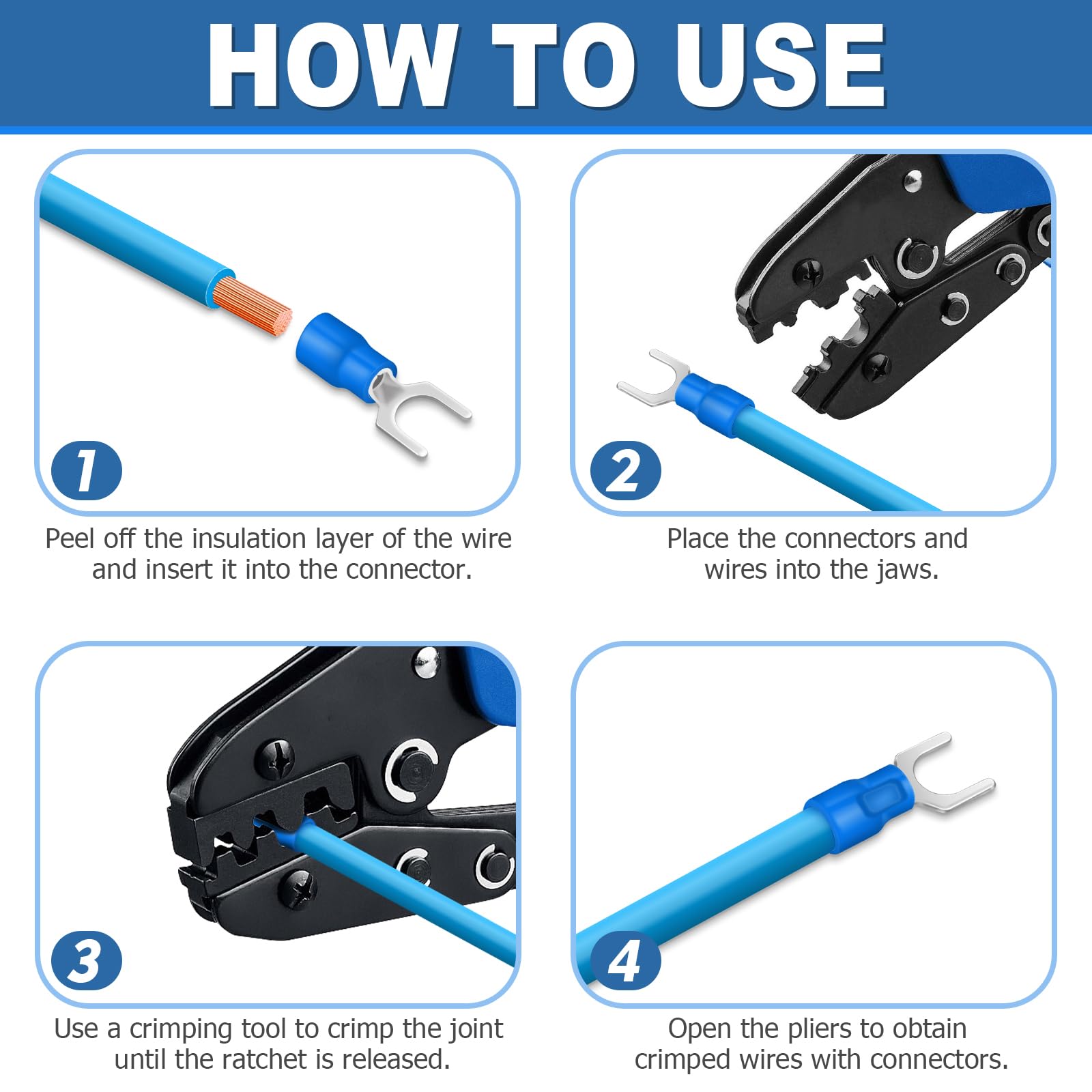 HOW TO USE

1

Peel off the insulation layer of the wire and insert it into the connector.

2

Place the connectors and wires into the jaws.

3

Use a crimping tool to crimp the joint until the ratchet is released.

4

Open the pliers to obtain crimped wires with connectors.