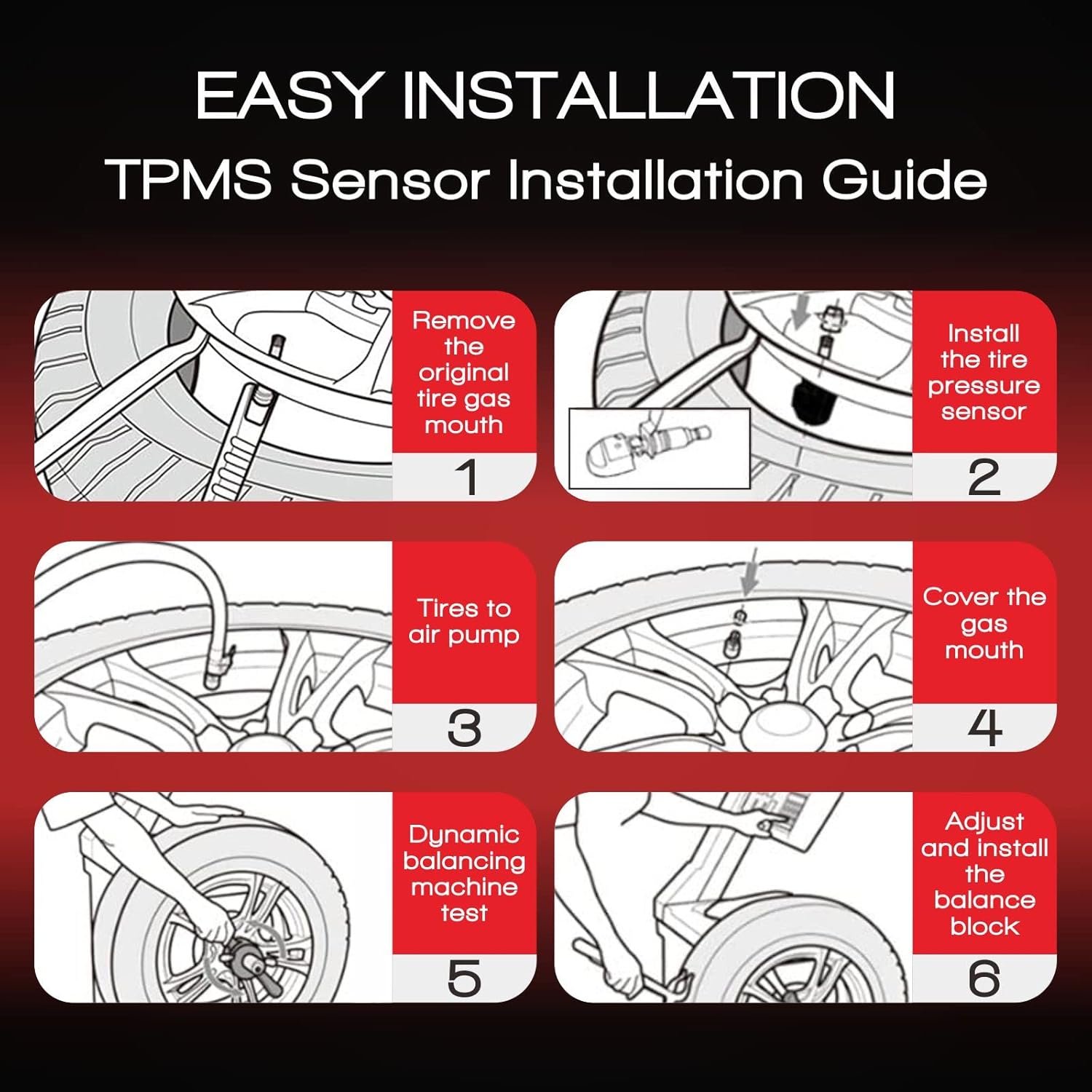 EASY INSTALLATION
TPMS Sensor Installation Guide

Remove the original tire gas mouth
1

Install the tire pressure sensor
2

Tires to air pump
3

Cover the gas mouth
4

Dynamic balancing machine test
5

Adjust and install the balance block
6