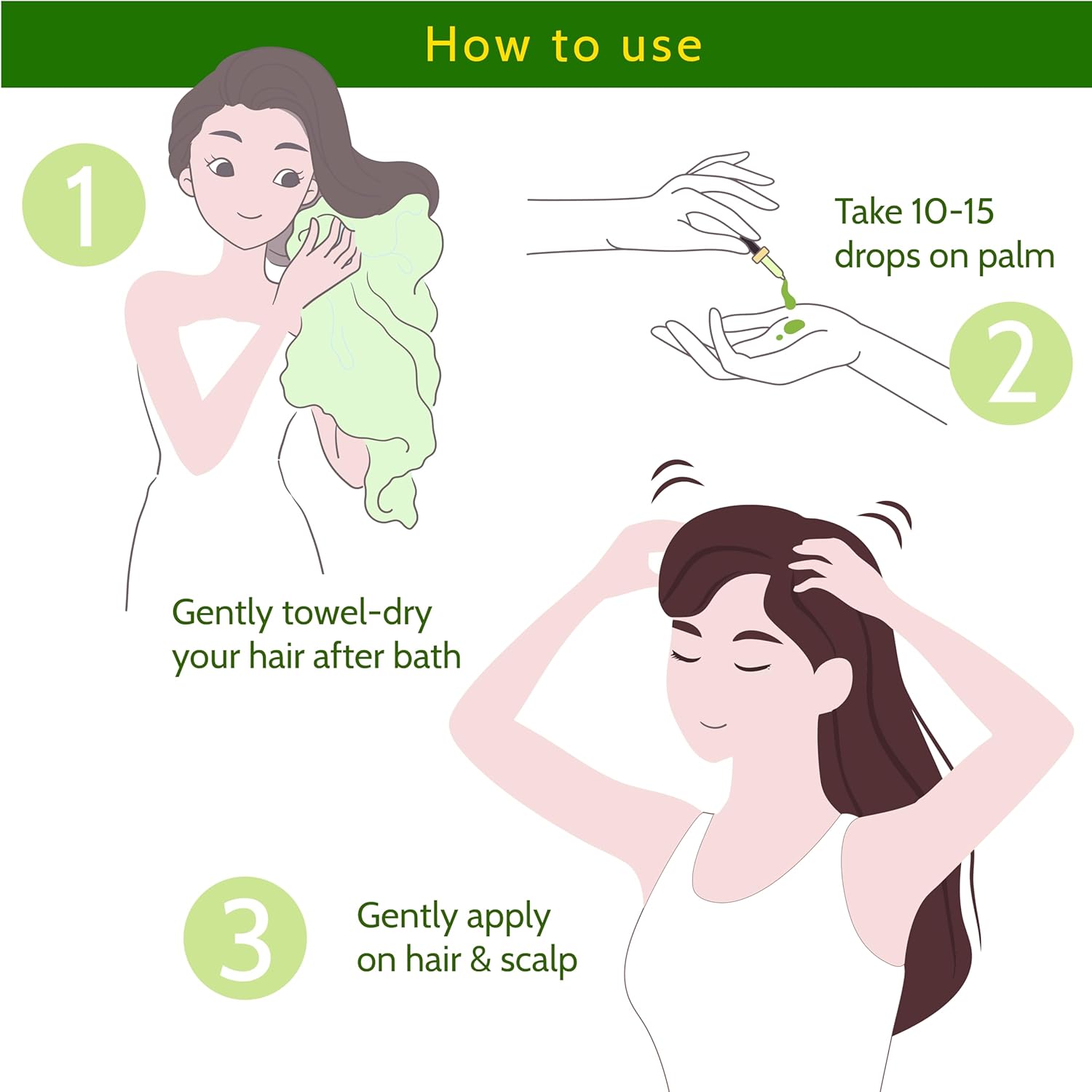 How to use

1

Gently towel-dry your hair after bath

Take 10-15 drops on palm

2

3

Gently apply on hair & scalp