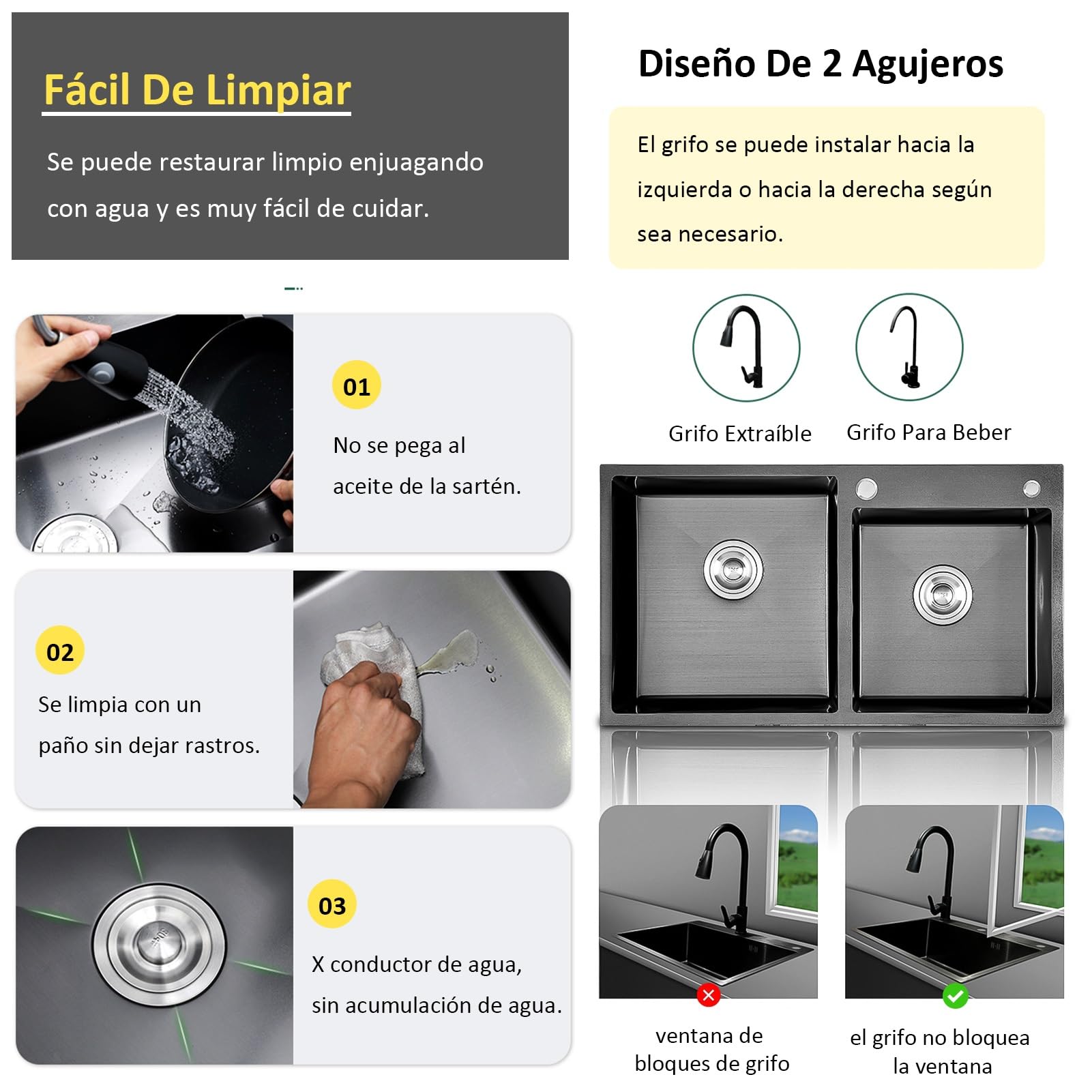 Fácil De Limpiar

Se puede restaurar limpio enjuagando con agua y es muy fácil de cuidar.

01

No se pega al aceite de la sartén.

02

Se limpia con un paño sin dejar rastros.

03

X conductor de agua, sin acumulación de agua.

Diseño De 2 Agujeros

El grifo se puede instalar hacia la izquierda o hacia la derecha según sea necesario.

Grifo Extraíble

Grifo Para Beber

ventana de bloques de grifo

el grifo no bloquea la ventana