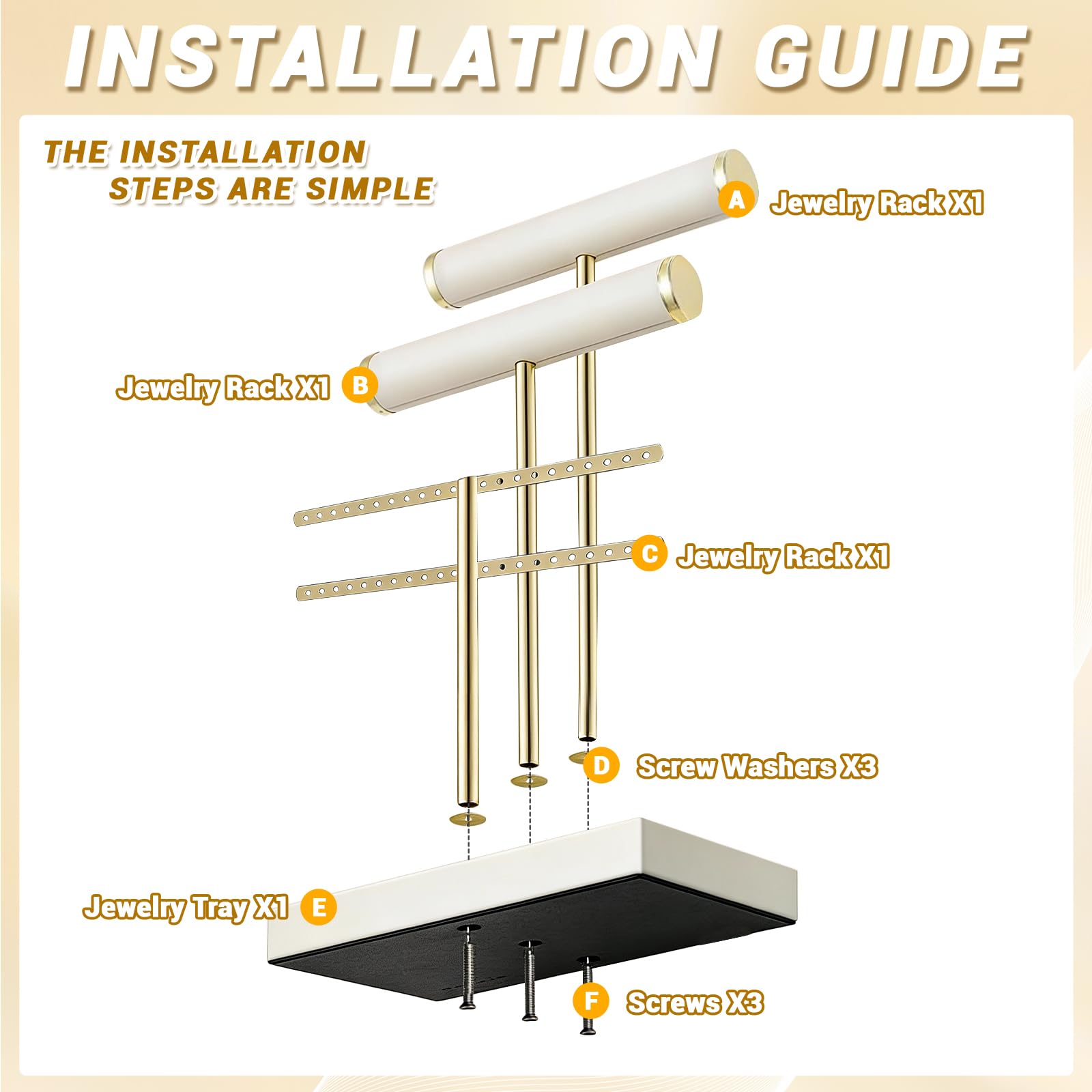 INSTALLATION GUIDE

THE INSTALLATION STEPS ARE SIMPLE

A Jewelry Rack X1

Jewelry Rack X1 B

C Jewelry Rack X1

D Screw Washers X3

Jewelry Tray X1 E

F Screws X3