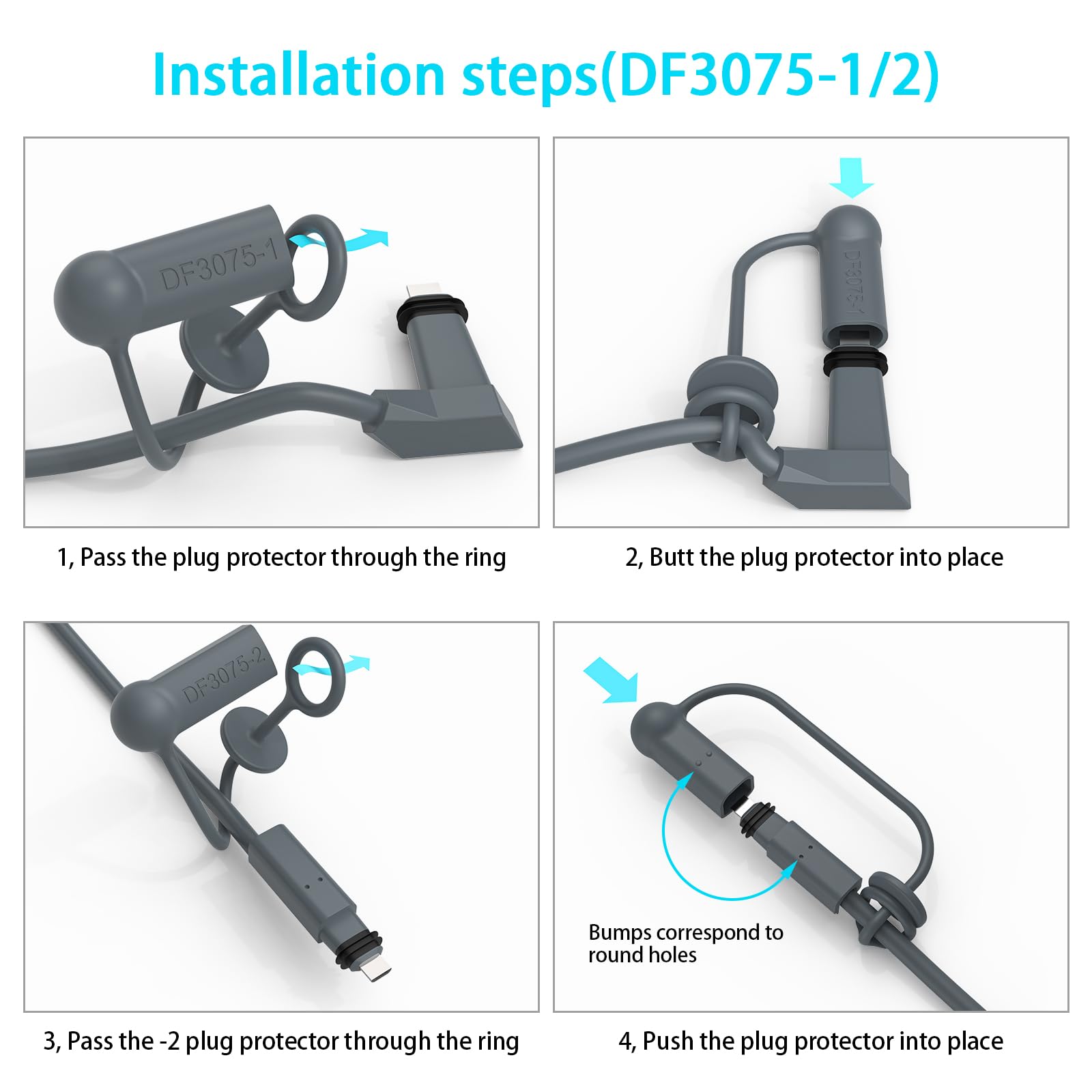 Installation steps(DF3075-1/2)

DF3075-1

1, Pass the plug protector through the ring

DF3075-1

2, Butt the plug protector into place

DF3075-2

3, Pass the -2 plug protector through the ring

Bumps correspond to round holes

4, Push the plug protector into place