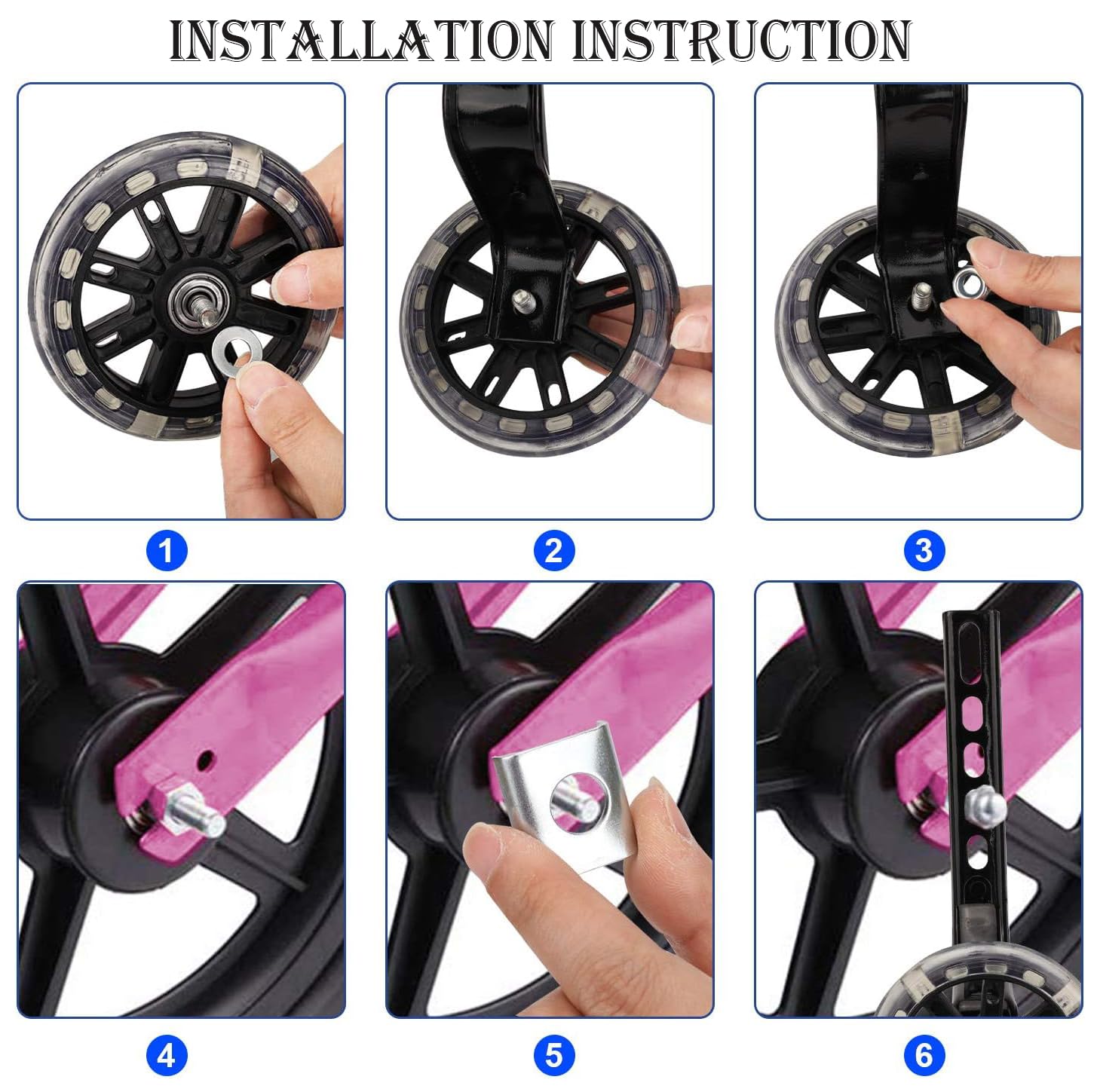 INSTALLATION INSTRUCTION

1

2

3

4

5

6