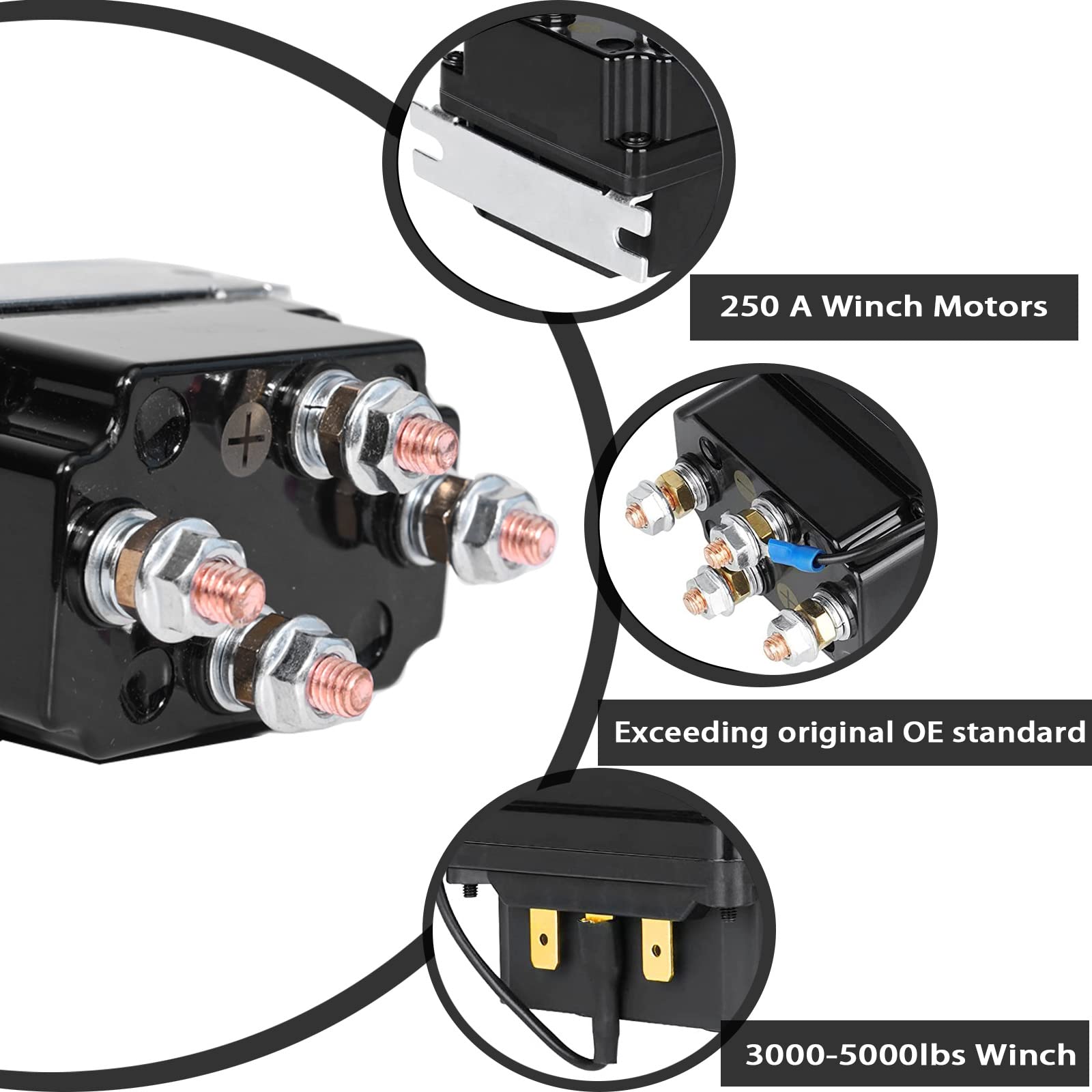 250 A Winch Motors

Exceeding original OE standard

3000-5000lbs Winch