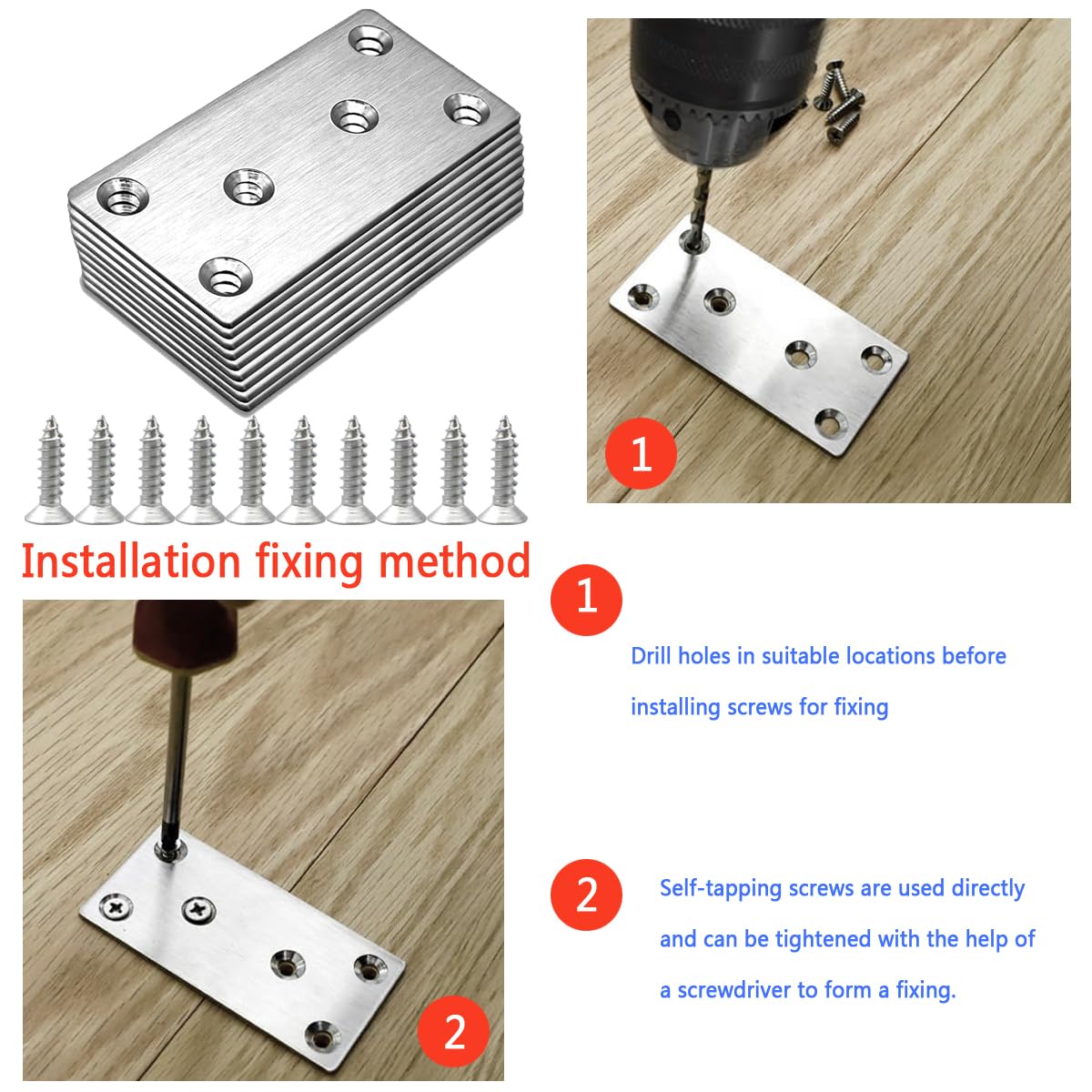 1

Installation fixing method

1

Drill holes in suitable locations before installing screws for fixing

2

Self-tapping screws are used directly and can be tightened with the help of a screwdriver to form a fixing.

2