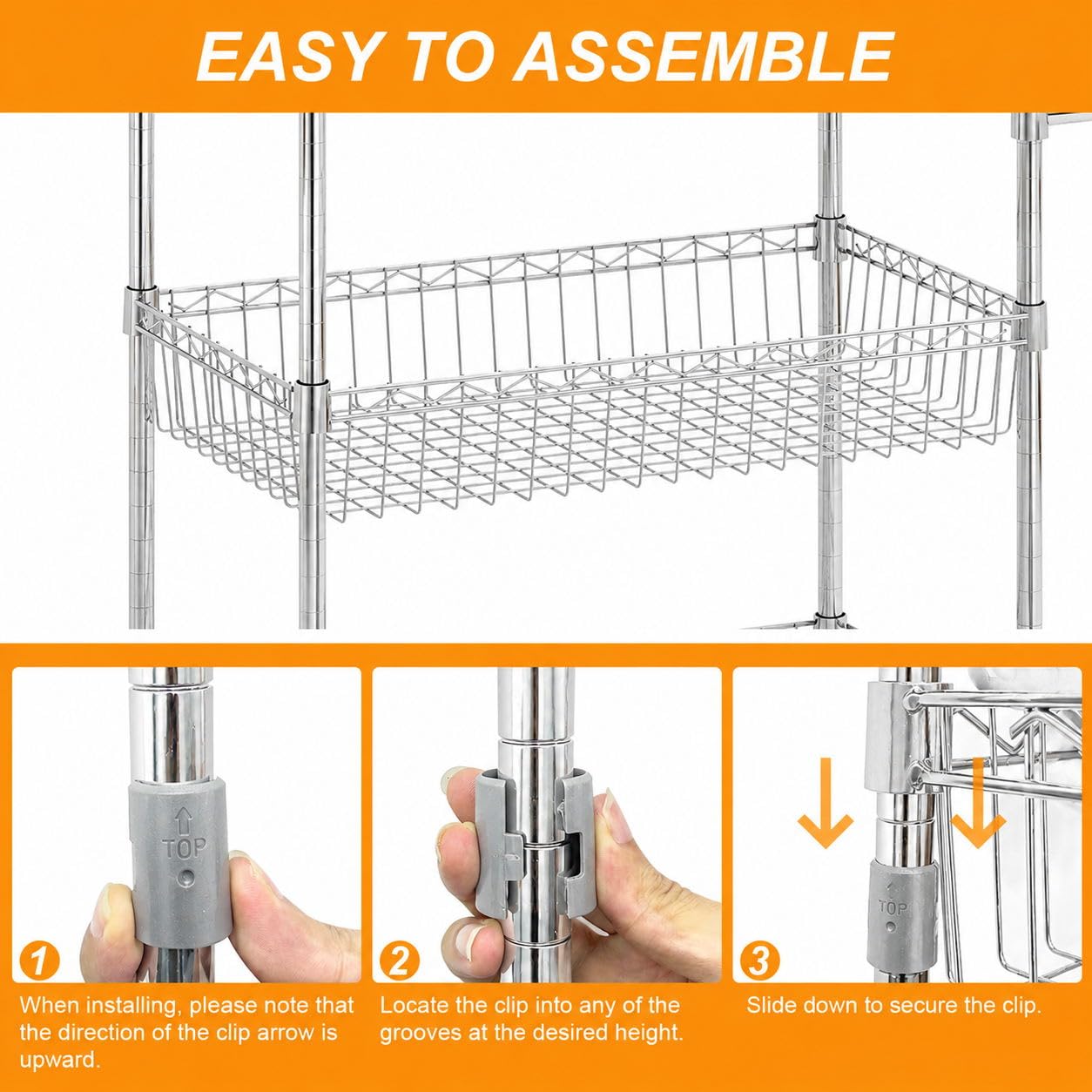 EASY TO ASSEMBLE

TOP

1

When installing, please note that the direction of the clip arrow is upward.

2

Locate the clip into any of the grooves at the desired height.

TOP

3

Slide down to secure the clip.