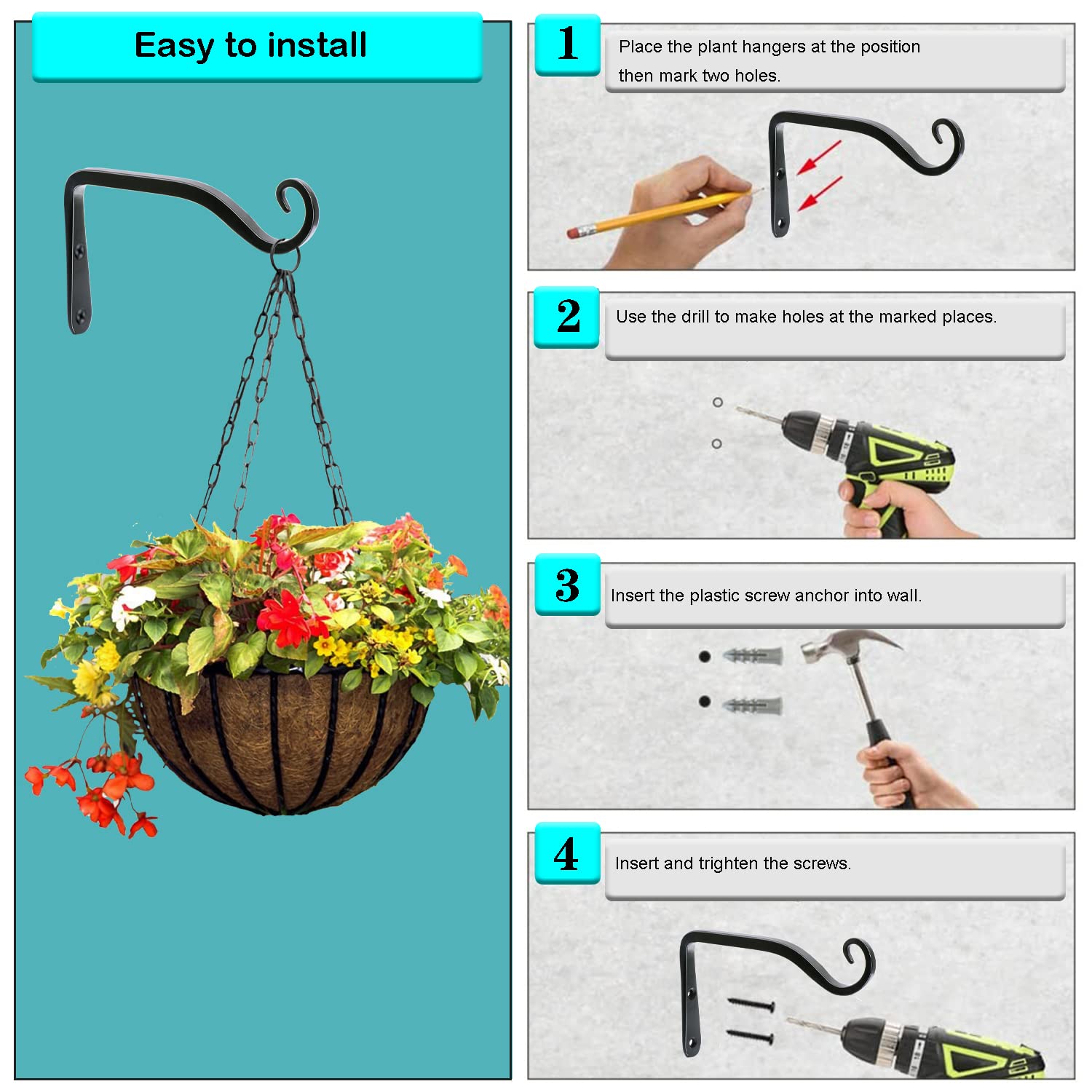 Easy to install

1
Place the plant hangers at the position then mark two holes.

2
Use the drill to make holes at the marked places.

3
Insert the plastic screw anchor into wall.

4
Insert and trighten the screws.