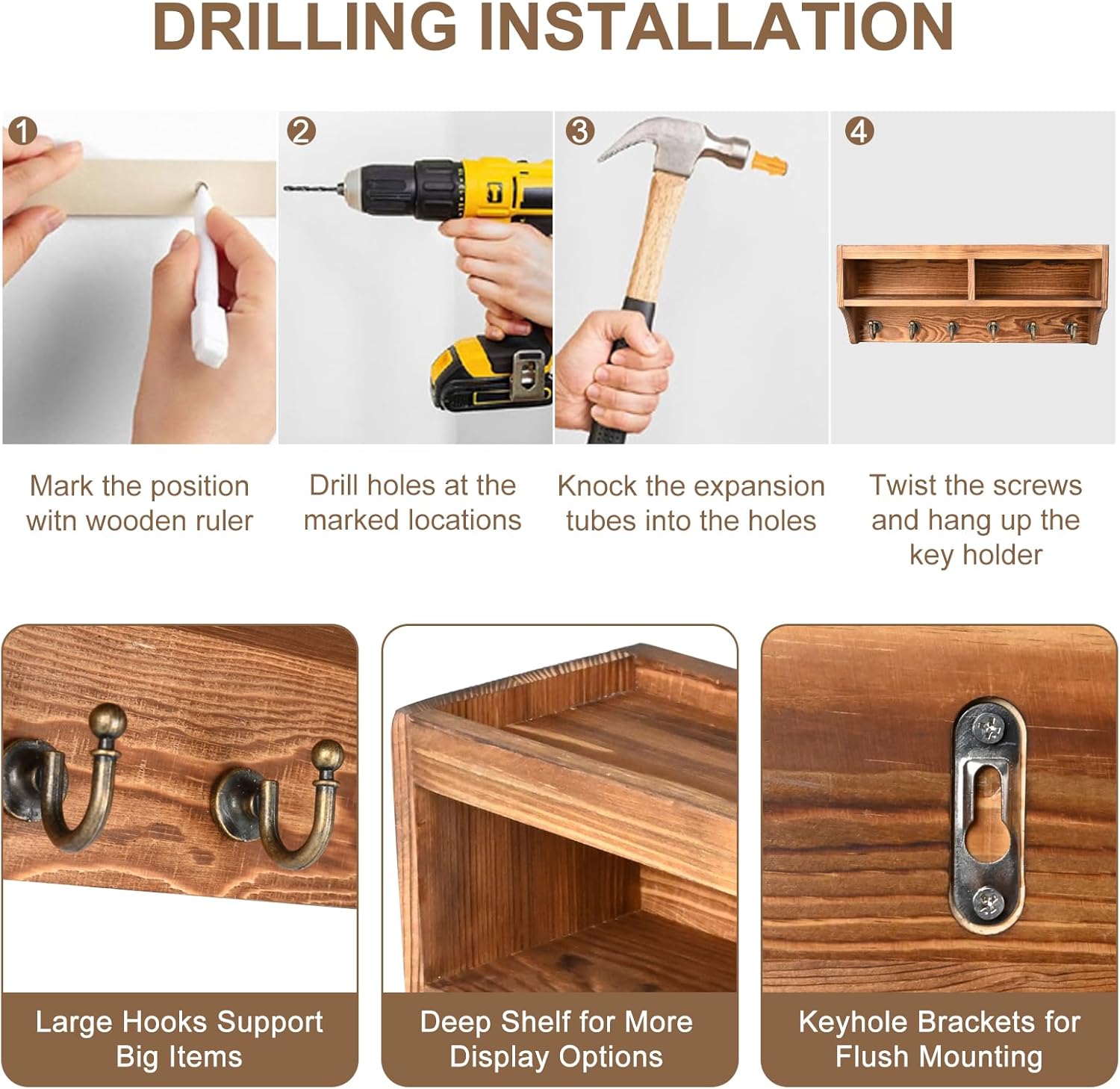 DRILLING INSTALLATION

1

2

3

4

Mark the position witn wooden ruler

Drill holes at the marked locations

Knock the expansion tubes into the holes

Twist the screws and hang up the key holder

Large Hooks Support Big Items

Deep Shelf for More Display Options

Keyhole Brackets for Flush Mounting