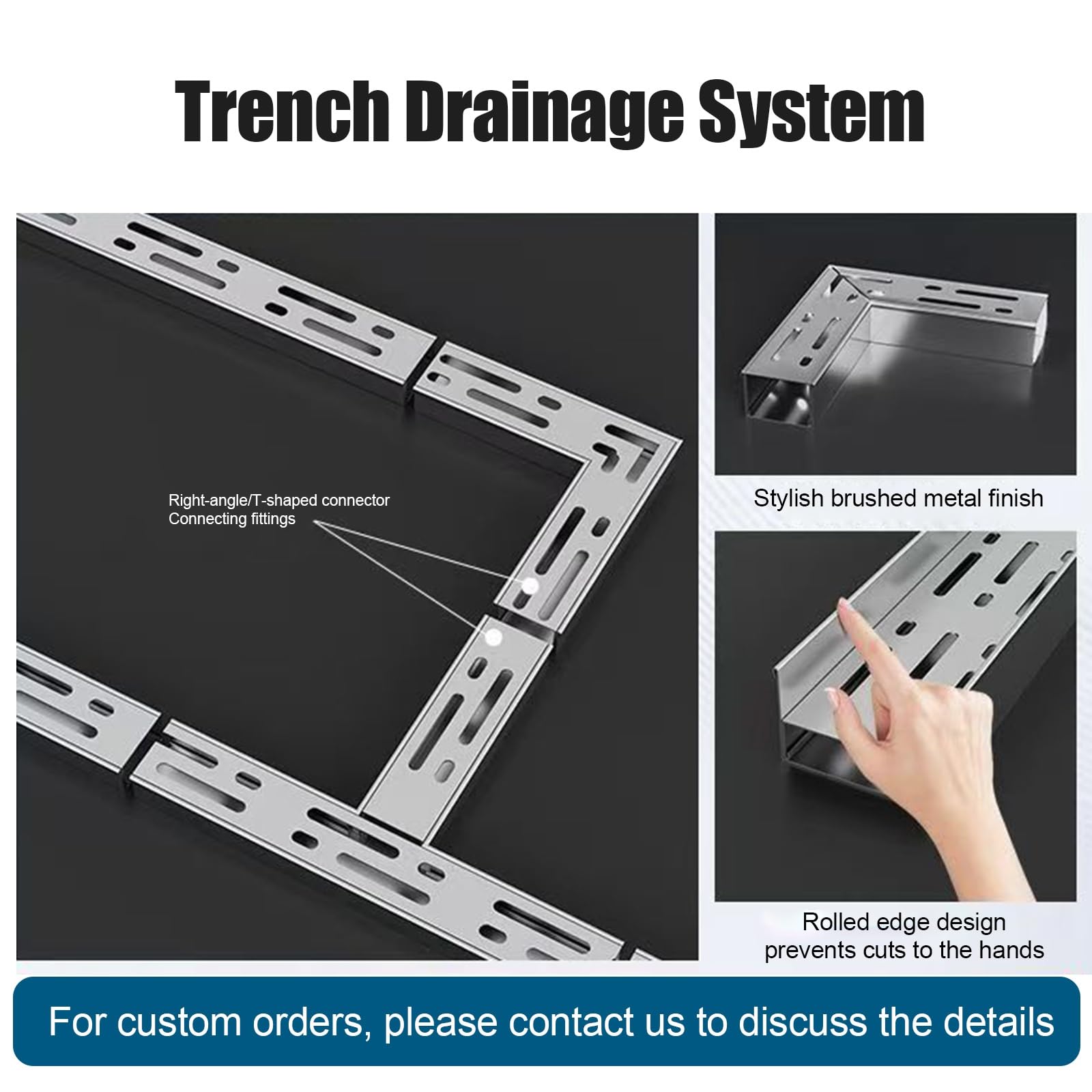 Trench Drainage System

Right-angle/T-shaped connector
Connecting fittings

Stylish brushed metal finish

Rolled edge design prevents cuts to the hands

For custom orders, please contact us to discuss the details