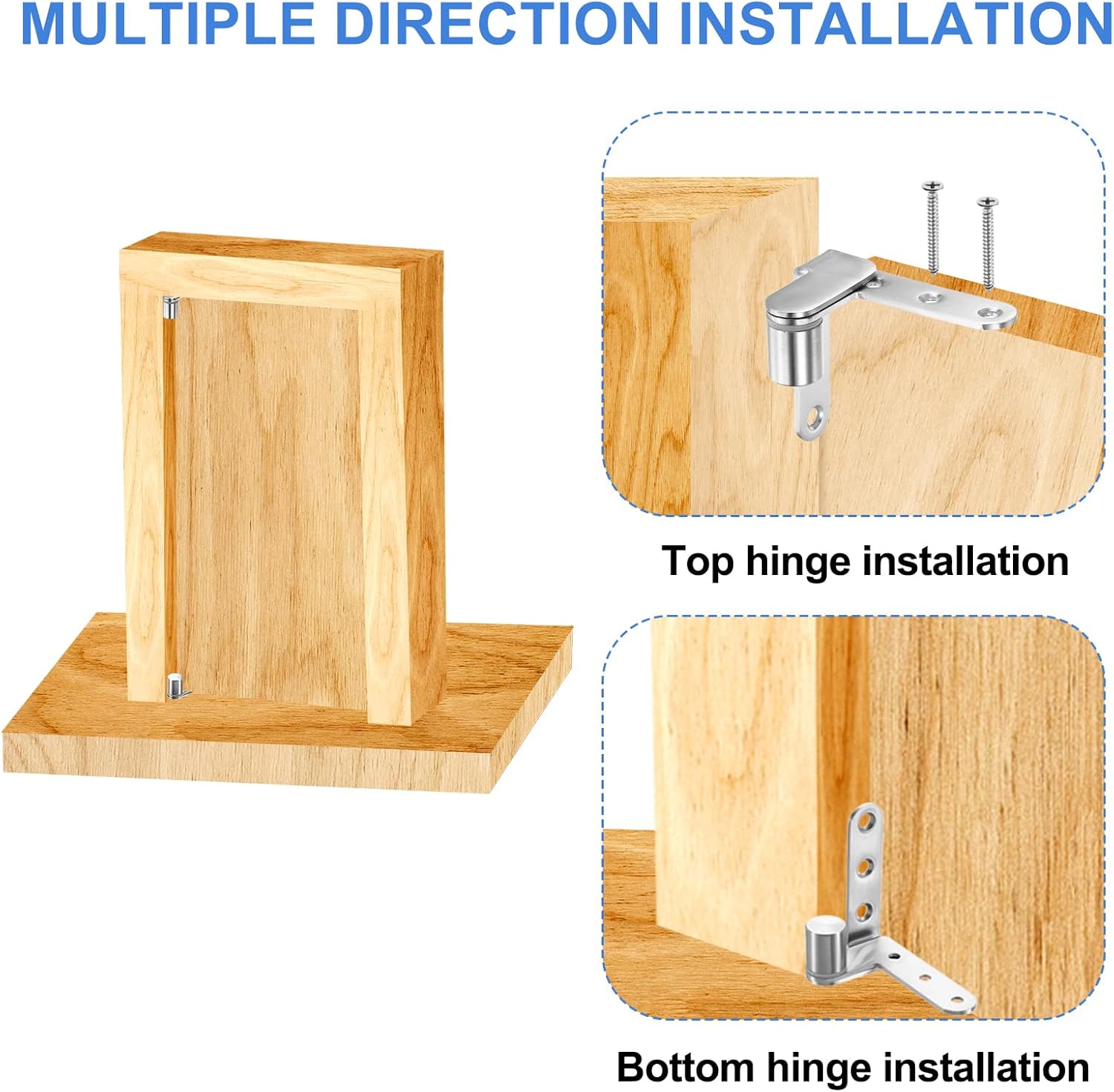 MULTIPLE DIRECTION INSTALLATION

Top hinge installation

Bottom hinge installation