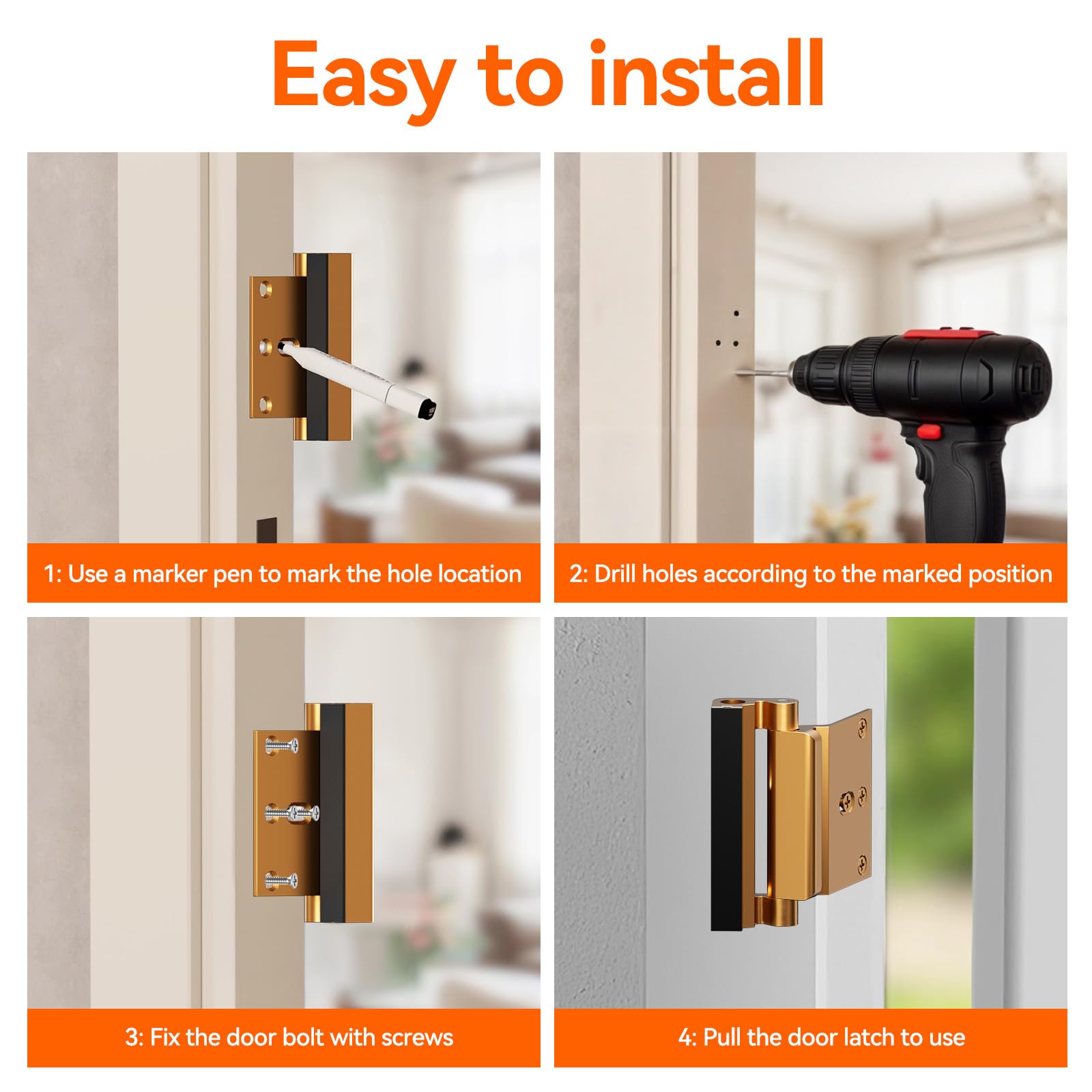 Easy to install

1: Use a marker pen to mark the hole location

2: Drill holes according to the marked position

3: Fix the door bolt with screws

4: Pull the door latch to use