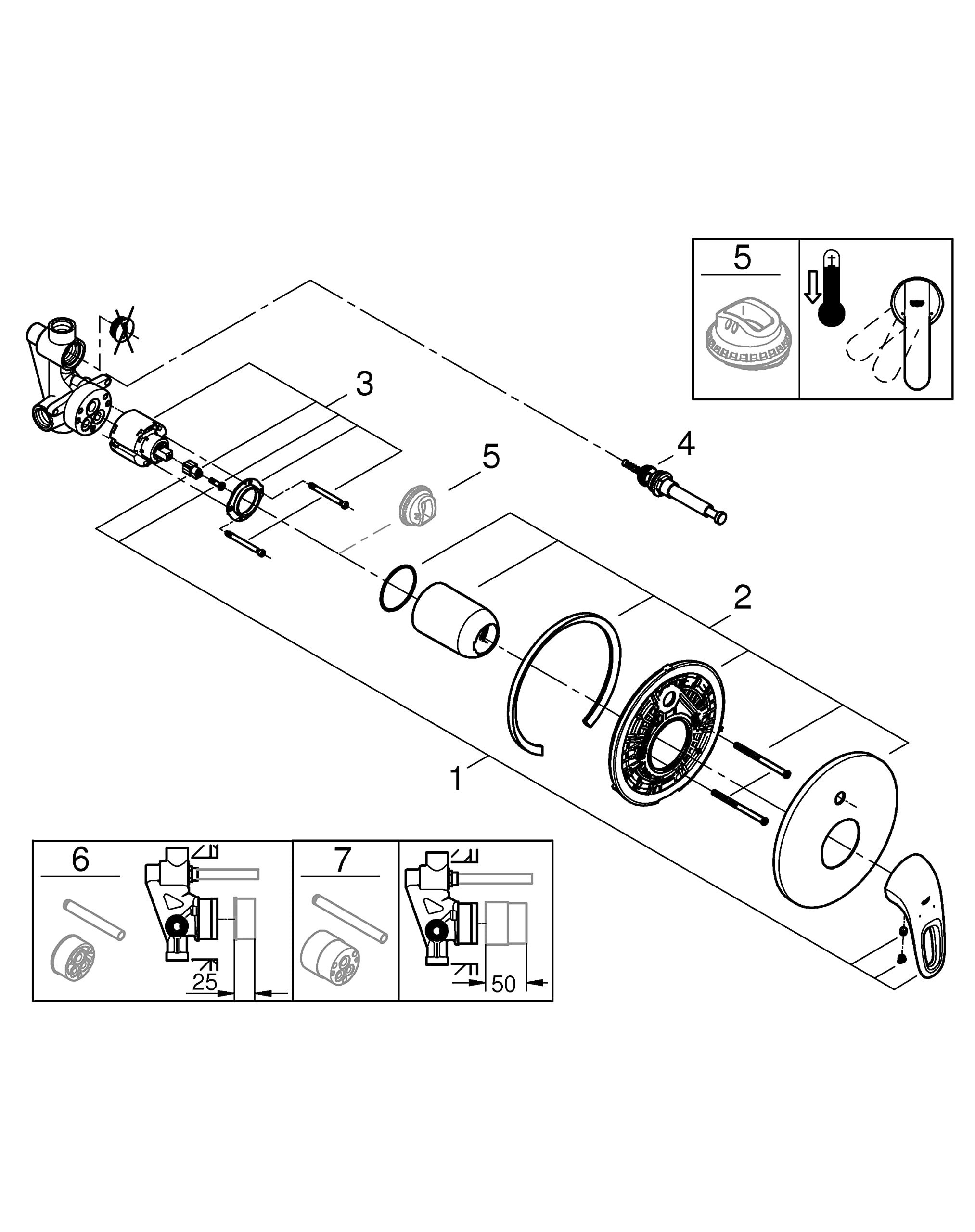 5

3

5

4

2

1

6

25

7

50