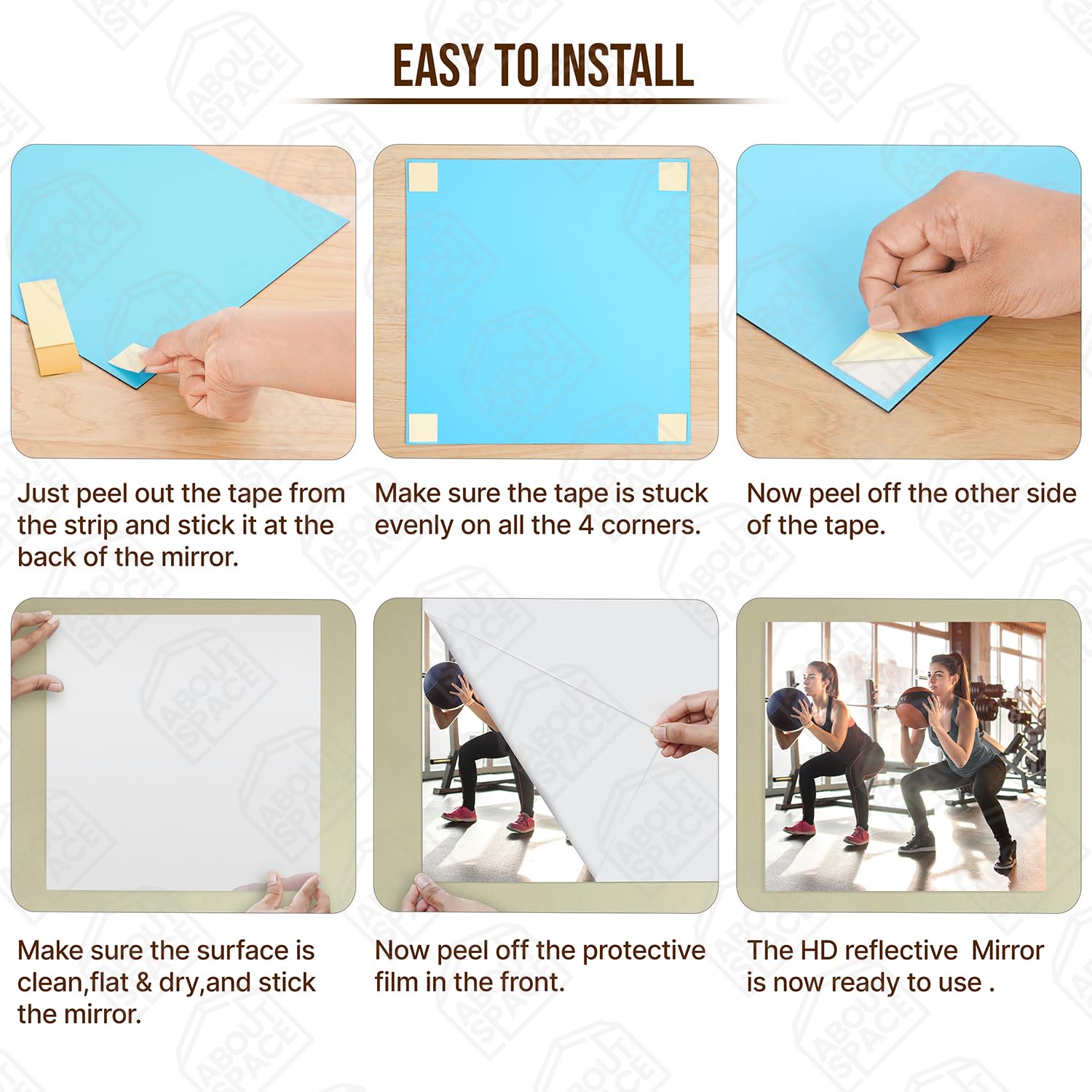 EASY TO INSTALL

Just peel out the tape from the strip and stick it at the back of the mirror.

Make sure the tape is stuck evenly on all the 4 corners.

Now peel off the other side of the tape.

Make sure the surface is clean,flat & dry,and stick the mirror.

Now peel off the protective film in the front.

The HD reflective  Mirror is now ready to use .

ABOUT SPACE