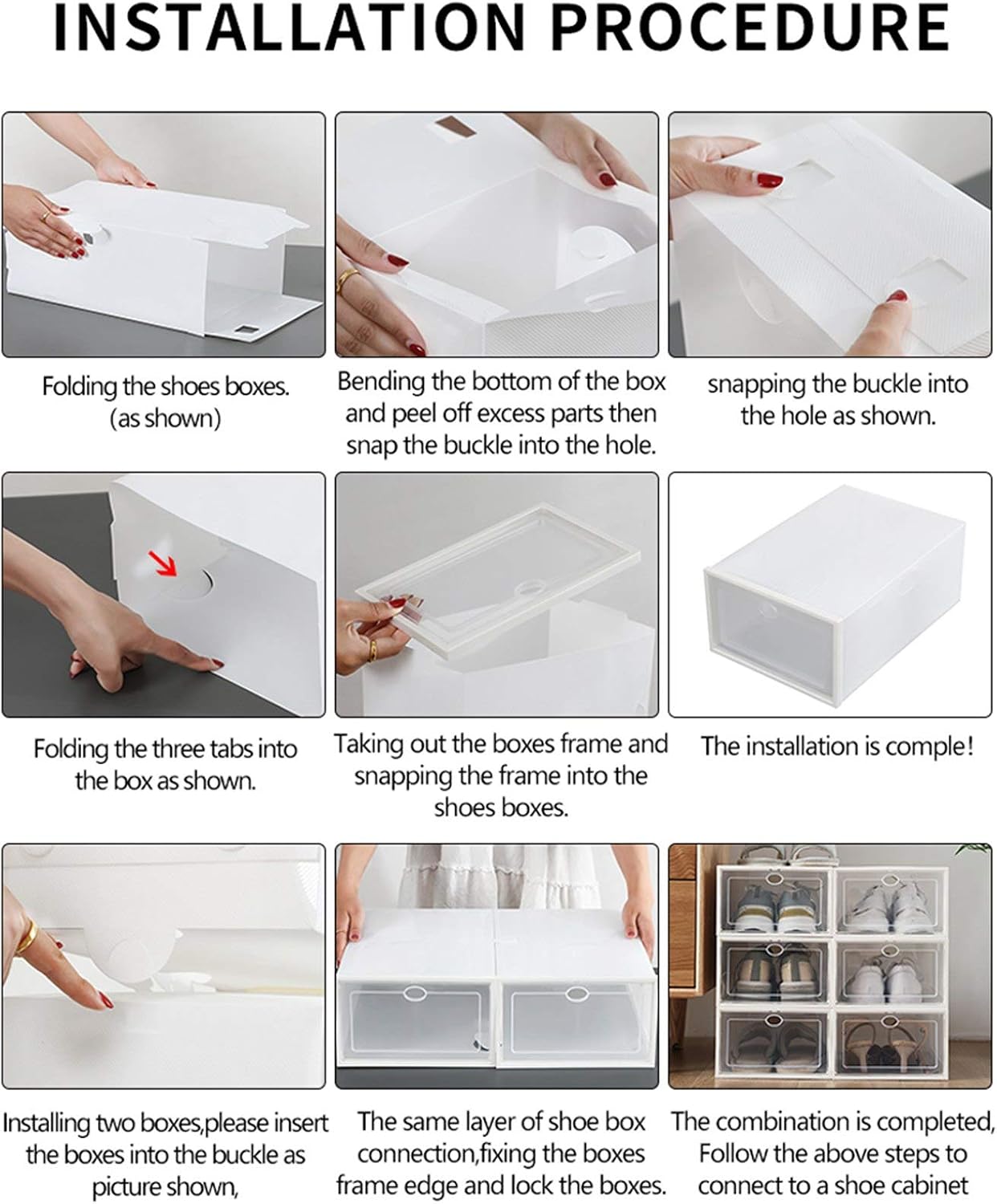 INSTALLATION PROCEDURE

Folding the shoes boxes. (as shown)

Bending the bottom of the box and peel off excess parts then snap the buckle into the hole.

snapping the buckle into the hole as shown.

Folding the three tabs into the box as shown.

Taking out the boxes frame and snapping the frame into the shoes boxes.

The installation is comple!

Installing two boxes,please insert the boxes into the buckle as picture shown,

The same layer of shoe box connection,fixing the boxes frame edge and lock the boxes.

The combination is completed, Follow the above steps to connect to a shoe cabinet