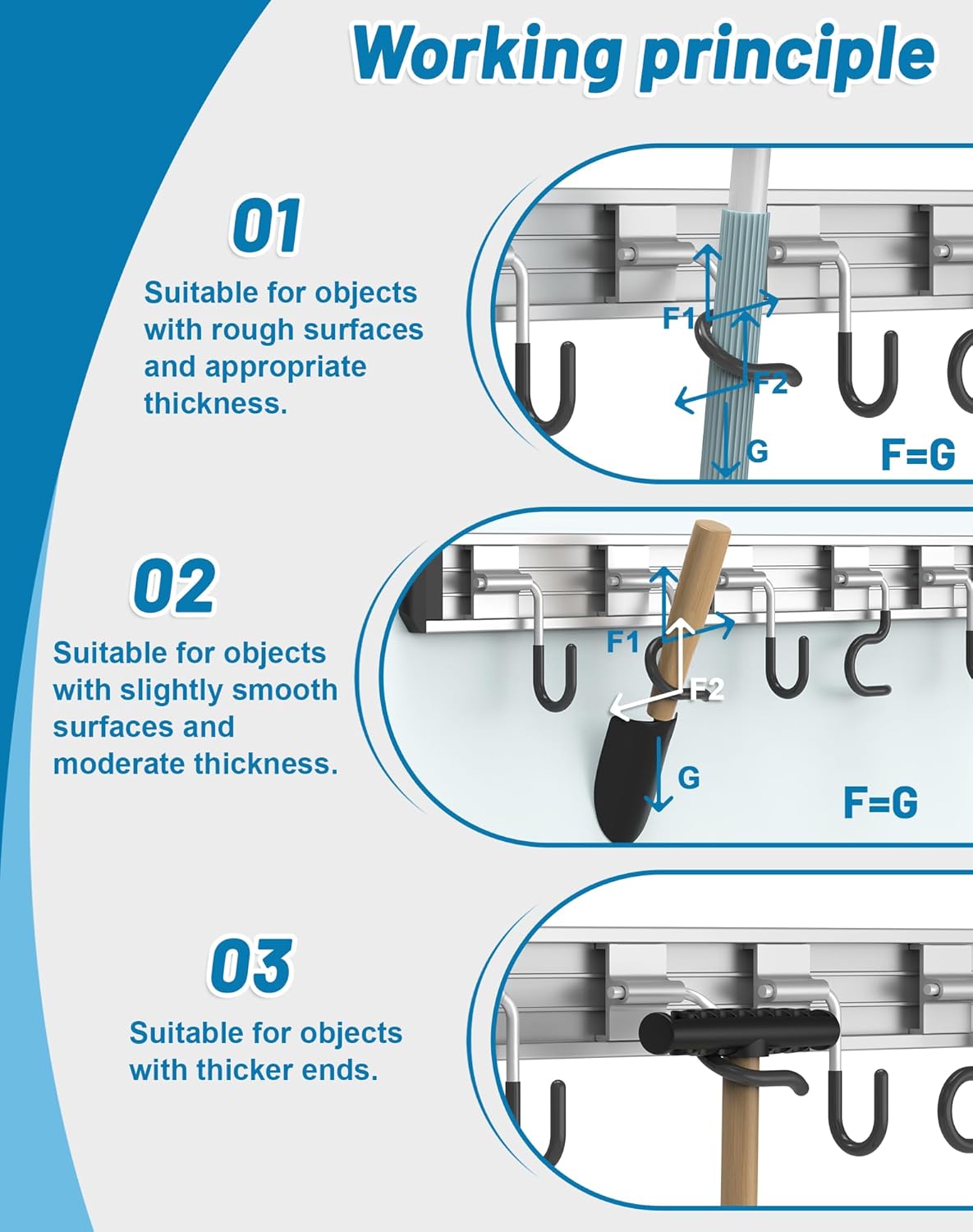 Working principle

01

Suitable for objects with rough surfaces and appropriate thickness.

F1

F2

G

F=G

02

Suitable for objects with slightly smooth surfaces and moderate thickness.

F1

F2

G

F=G

03

Suitable for objects with thicker ends.