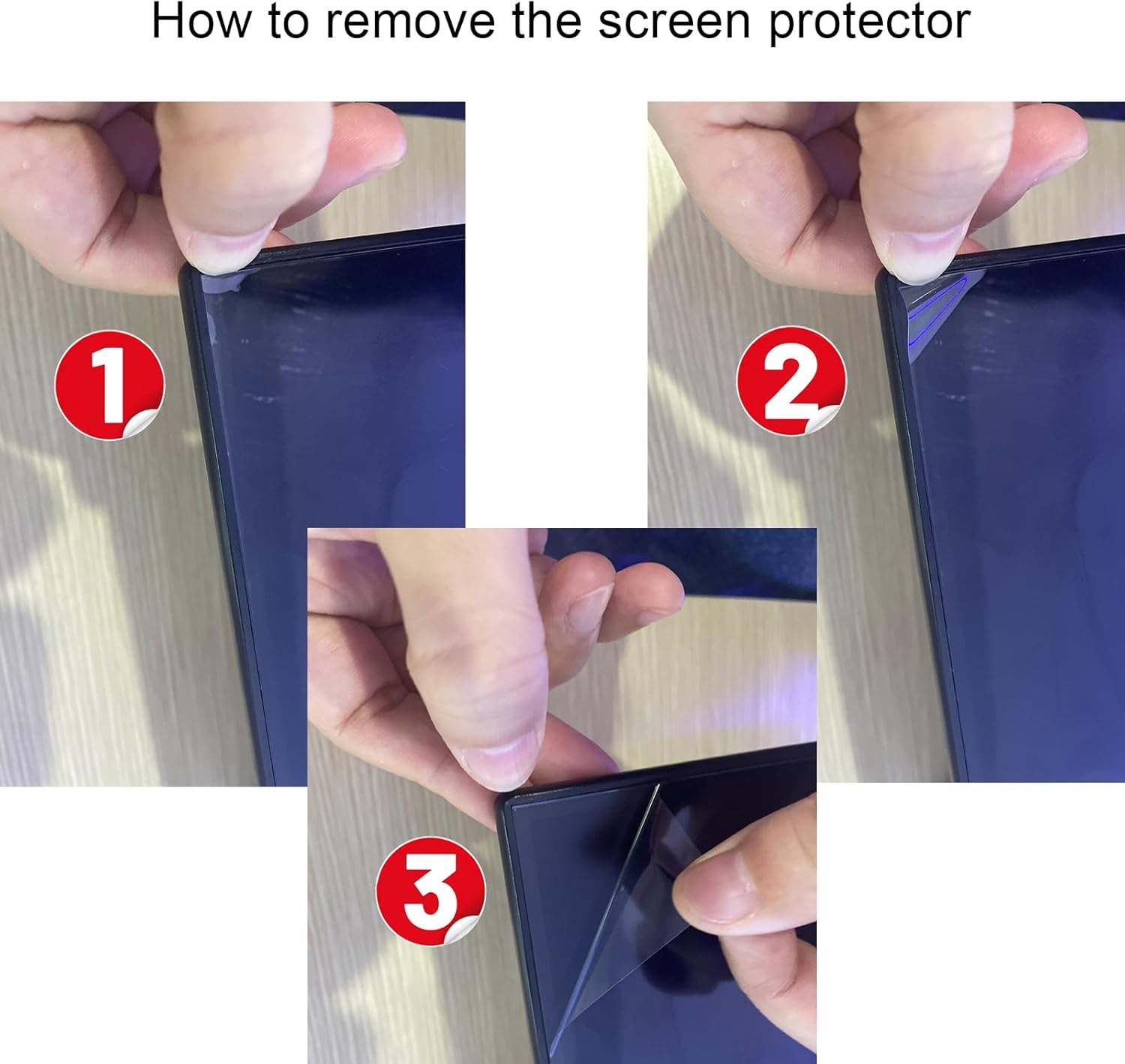 How to remove the screen protector

1

2

3