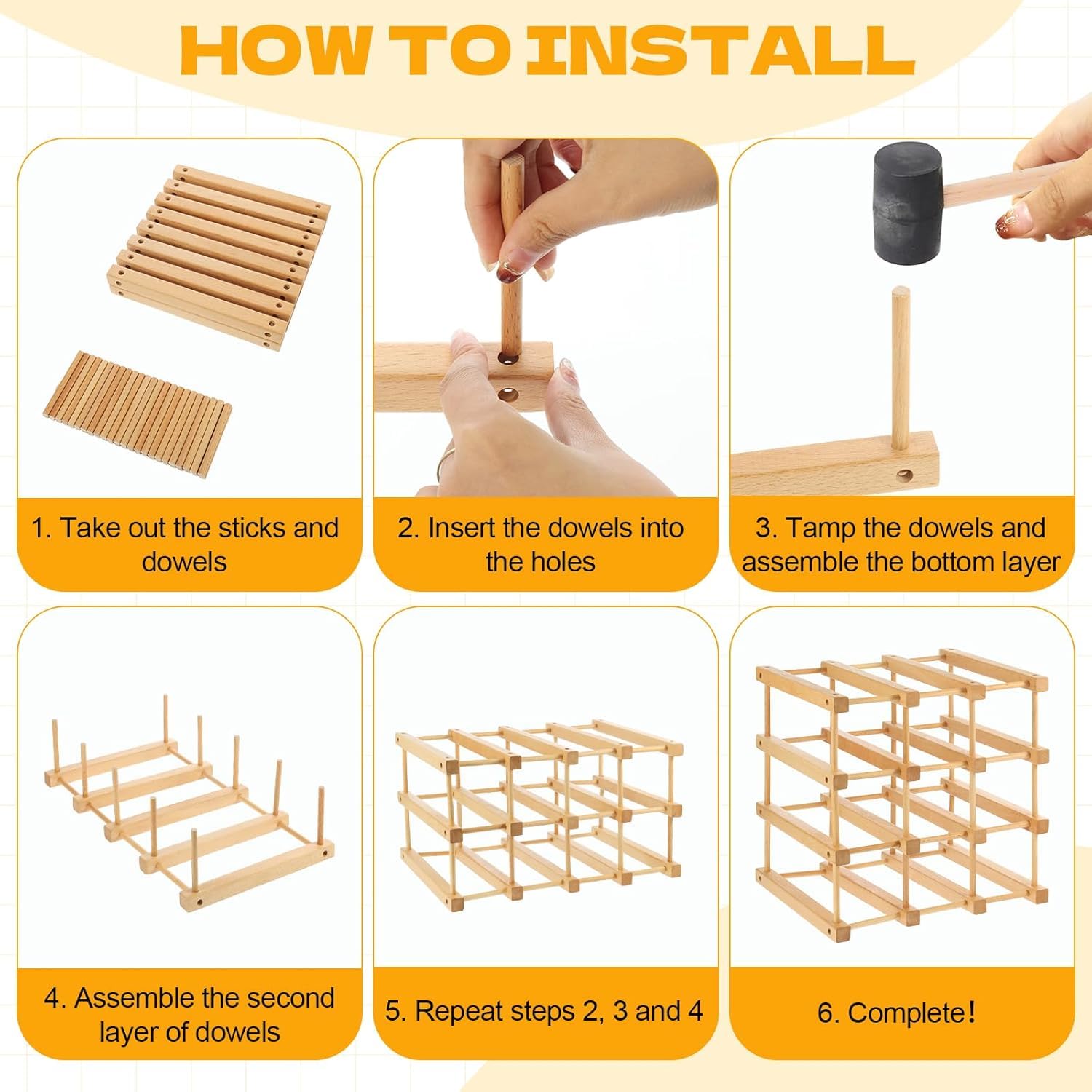 HOW TO INSTALL

1. Take out the sticks and dowels

2. Insert the dowels into the holes

3. Tamp the dowels and assemble the bottom layer

4. Assemble the second layer of dowels

5. Repeat steps 2, 3 and 4

6. Complete!