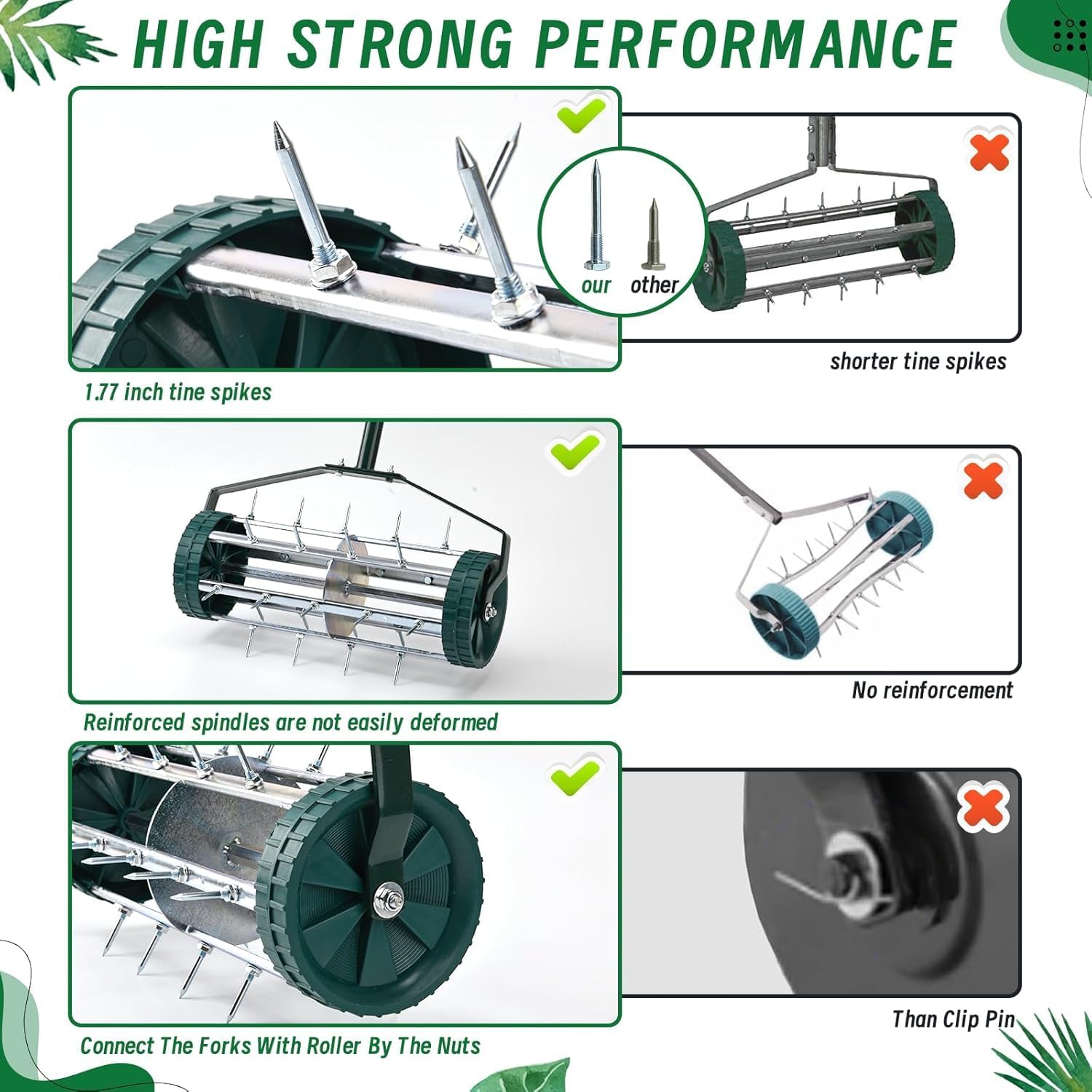 HIGH STRONG PERFORMANCE

our other

1.77 inch tine spikes

shorter tine spikes

Reinforced spindles are not easily deformed

No reinforcement

Connect The Forks With Roller By The Nuts

Than Clip Pin