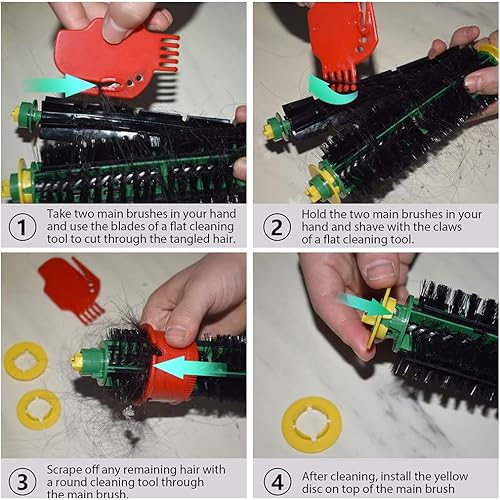 1 Take two main brushes in your hand and use the blades of a flat cleaning tool to cut through the tangled hair.

2 Hold the two main brushes in your hand and shave with the claws of a flat cleaning tool.

3 Scrape off any remaining hair with a round cleaning tool through the main brush.

4 After cleaning, install the yellow disc on top of the main brush